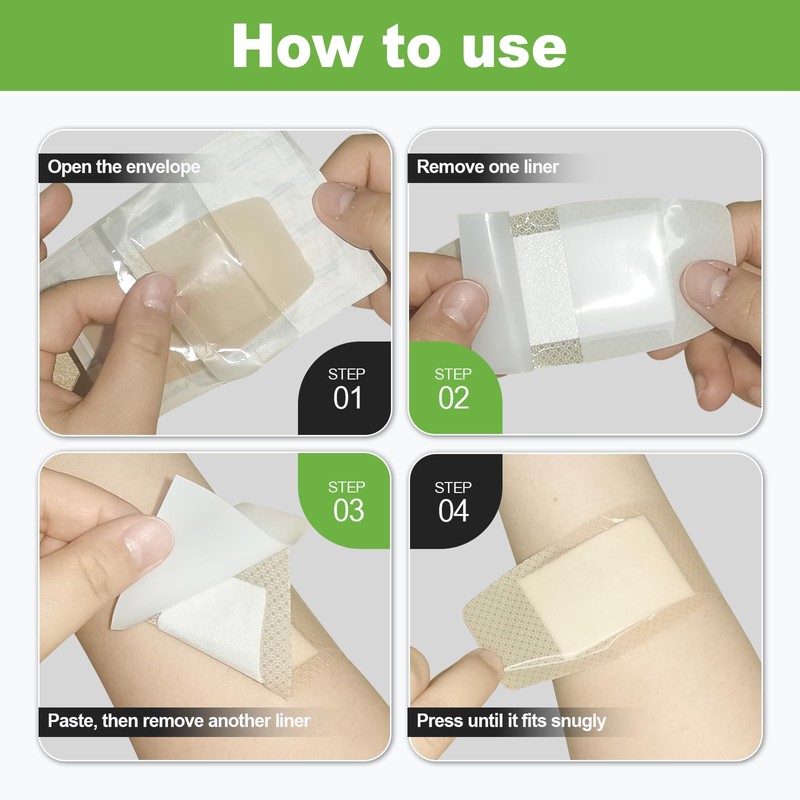 How to use

Open the envelope

STEP
01

Remove one liner

STEP
02

STEP
03

Paste, then remove another liner

STEP
04

Press until it fits snugly