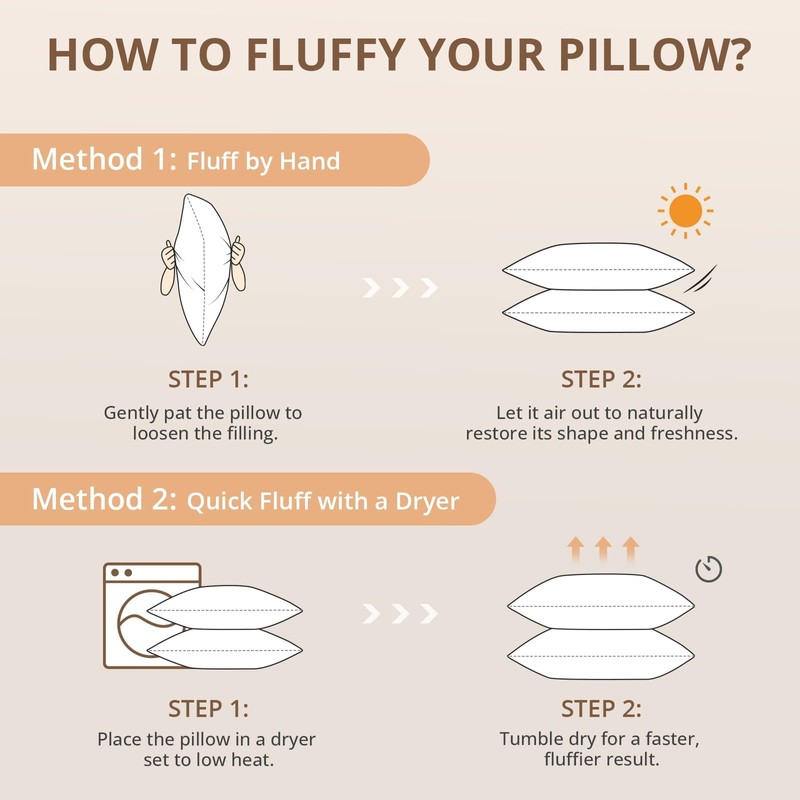 HOW TO FLUFFY YOUR PILLOW?

Method 1: Fluff by Hand

STEP 1:
Gently pat the pillow to loosen the filling.

STEP 2:
Let it air out to naturally restore its shape and freshness.

Method 2: Quick Fluff with a Dryer

STEP 1:
Place the pillow in a dryer set to low heat.

STEP 2:
Tumble dry for a faster, fluffier result.