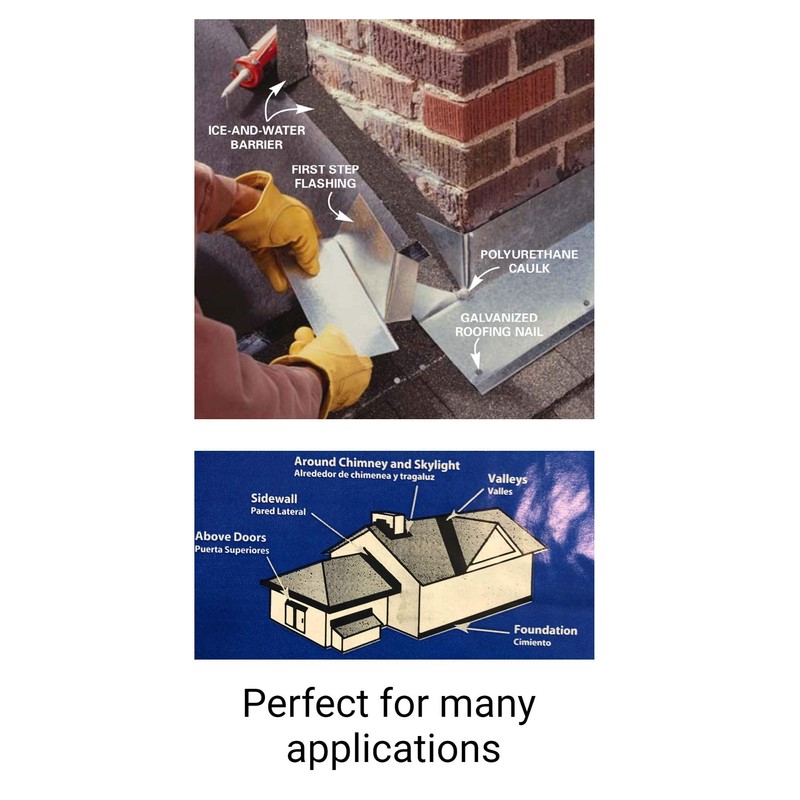 ICE-AND-WATER BARRIER

FIRST STEP FLASHING

POLYURETHANE CAULK

GALVANIZED ROOFING NAIL

Around Chimney and Skylight
Alrededor de chimenea y tragaluz

Valleys
Valles

Sidewall
Pared Lateral

Above Doors
Puerta Superiores

Foundation
Cimiento

Perfect for many applications