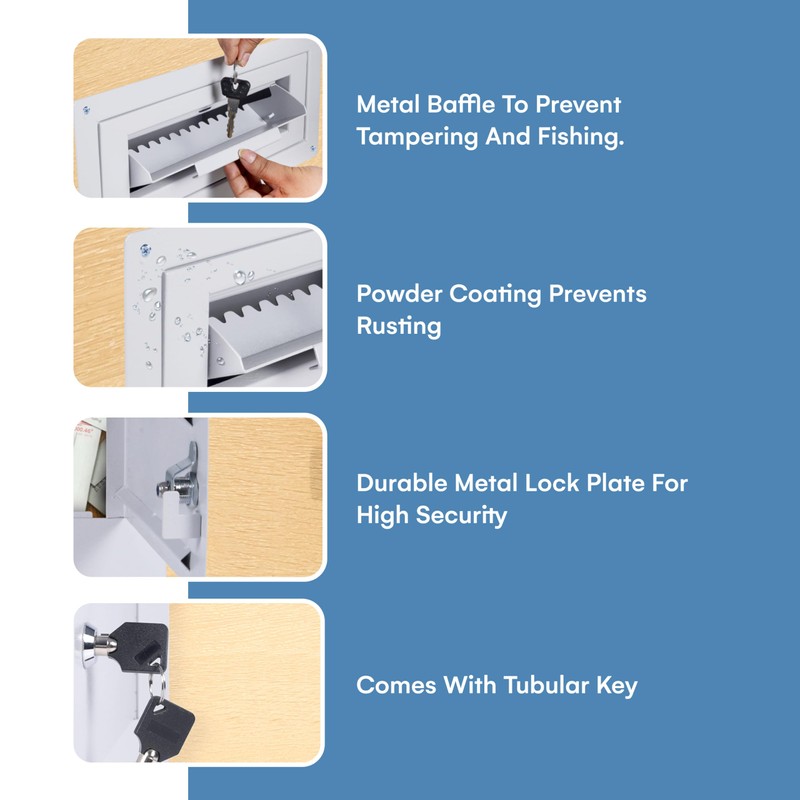 Metal Baffle To Prevent Tampering And Fishing.

Powder Coating Prevents Rusting

Durable Metal Lock Plate For High Security

Comes With Tubular Key