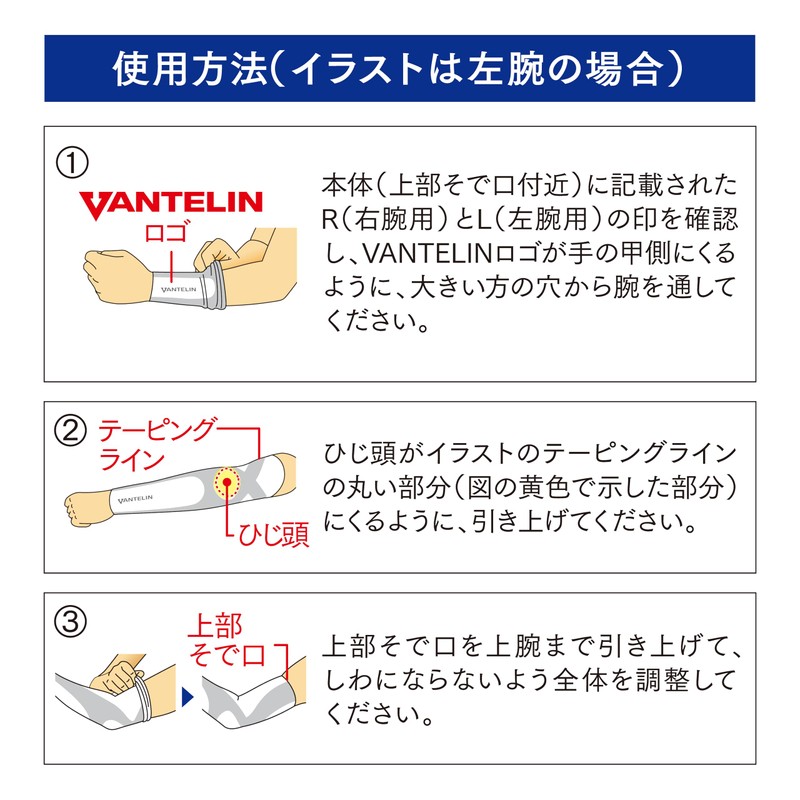 使用方法（イラストは左腕の場合）

①

VANTELIN

ロゴ

VANTELIN

本体（上部そで口付近）に記載されたR（右腕用）とL（左腕用）の印を確認し、VANTELINロゴが手の甲側にくるように、大きい方の穴から腕を通してください。

②

テーピングライン

VANTELIN

ひじ頭

ひじ頭がイラストのテーピングラインの丸い部分（図の黄色で示した部分）にくるように、引き上げてください。

③

上部そで口

上部そで口を上腕まで引き上げて、しわにならないよう全体を調整してください。