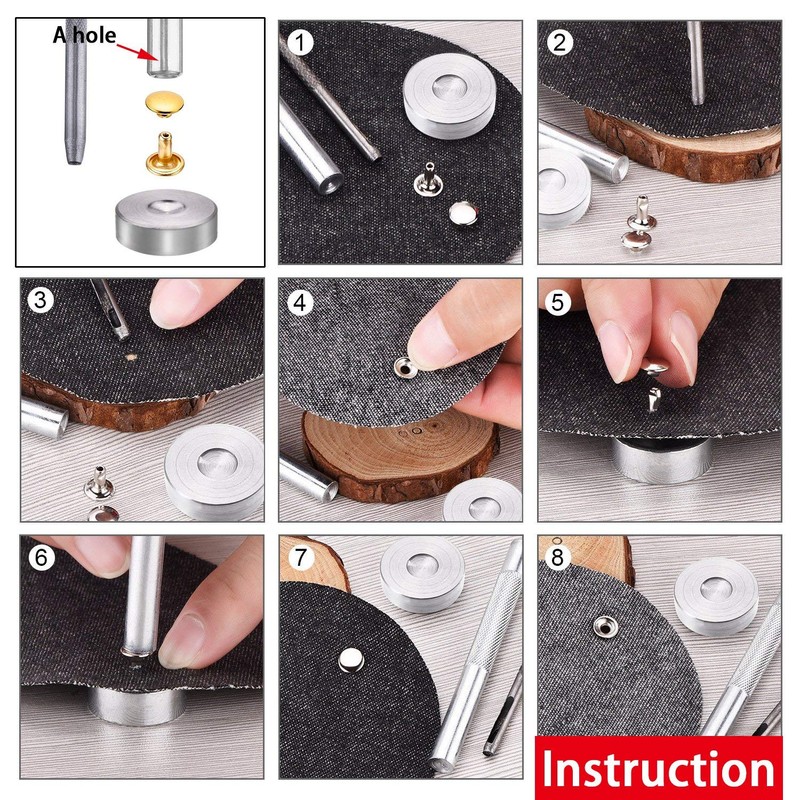 A hole

1

2

3

4

5

6

7

8

Instruction