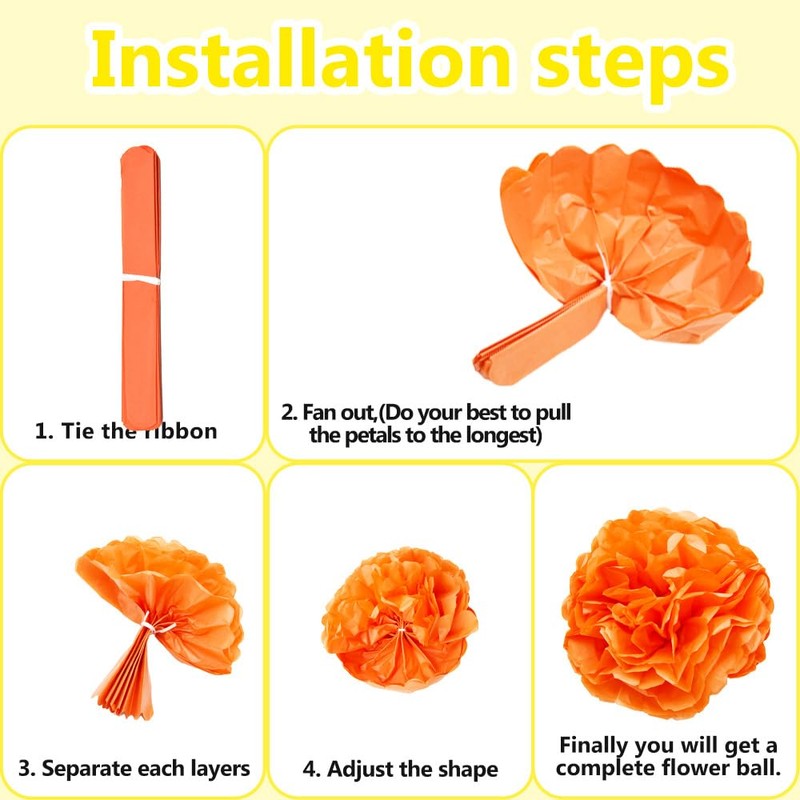 Installation steps

1. Tie the ribbon

2. Fan out,(Do your best to pull the petals to the longest)

3. Separate each layers

4. Adjust the shape

Finally you will get a complete flower ball.