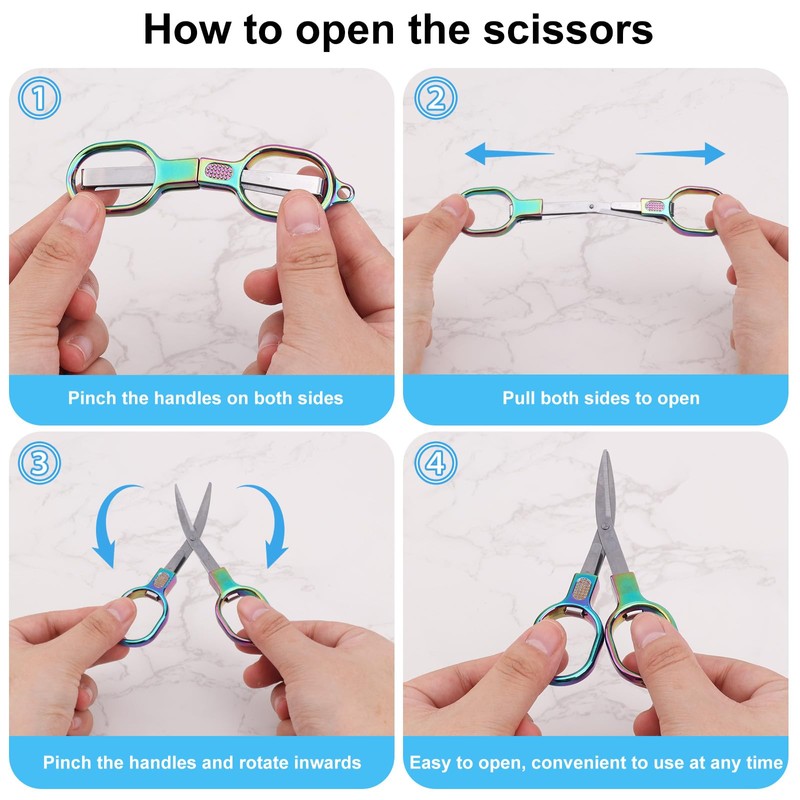 How to open the scissors

①

Pinch the handles on both sides

②

Pull both sides to open

③

Pinch the handles and rotate inwards

④

Easy to open, convenient to use at any time