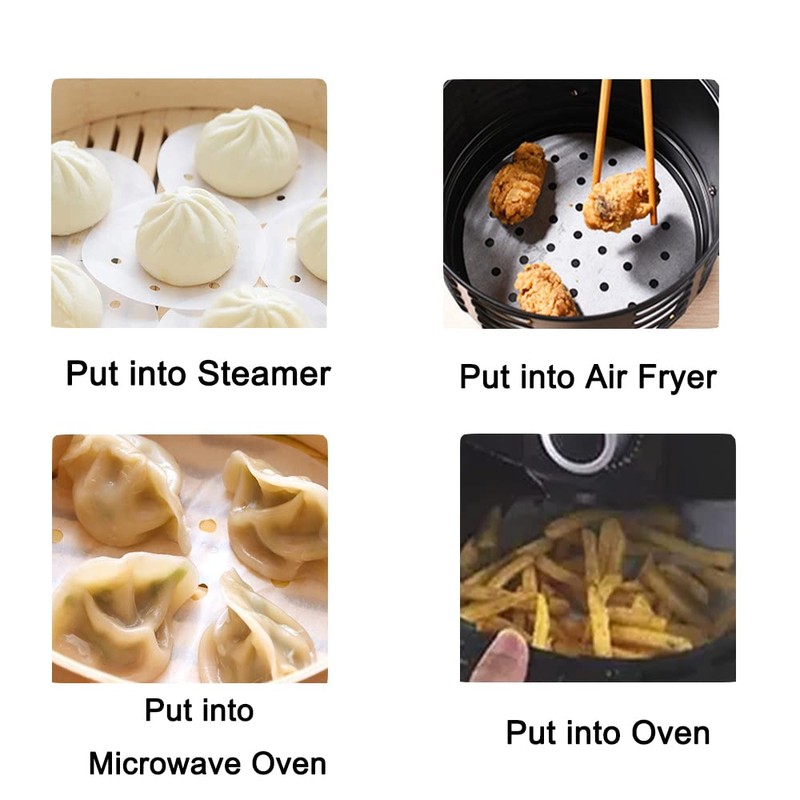 Put into Steamer

Put into Air Fryer

Put into
Microwave Oven

Put into Oven