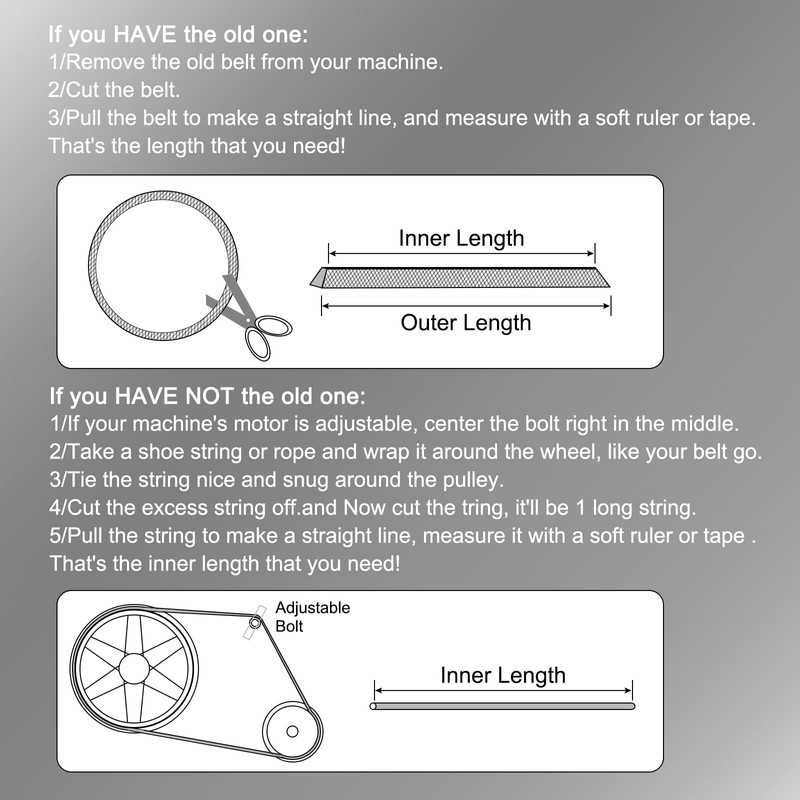 If you HAVE the old one:
1/Remove the old belt from your machine.
2/Cut the belt.
3/Pull the belt to make a straight line, and measure with a soft ruler or tape.
That's the length that you need!

Inner Length
Outer Length

If you HAVE NOT the old one:
1/If your machine's motor is adjustable, center the bolt right in the middle.
2/Take a shoe string or rope and wrap it around the wheel, like your belt go.
3/Tie the string nice and snug around the pulley.
4/Cut the excess string off.and Now cut the tring, it'll be 1 long string.
5/Pull the string to make a straight line, measure it with a soft ruler or tape .
That's the inner length that you need!

Adjustable Bolt
Inner Length