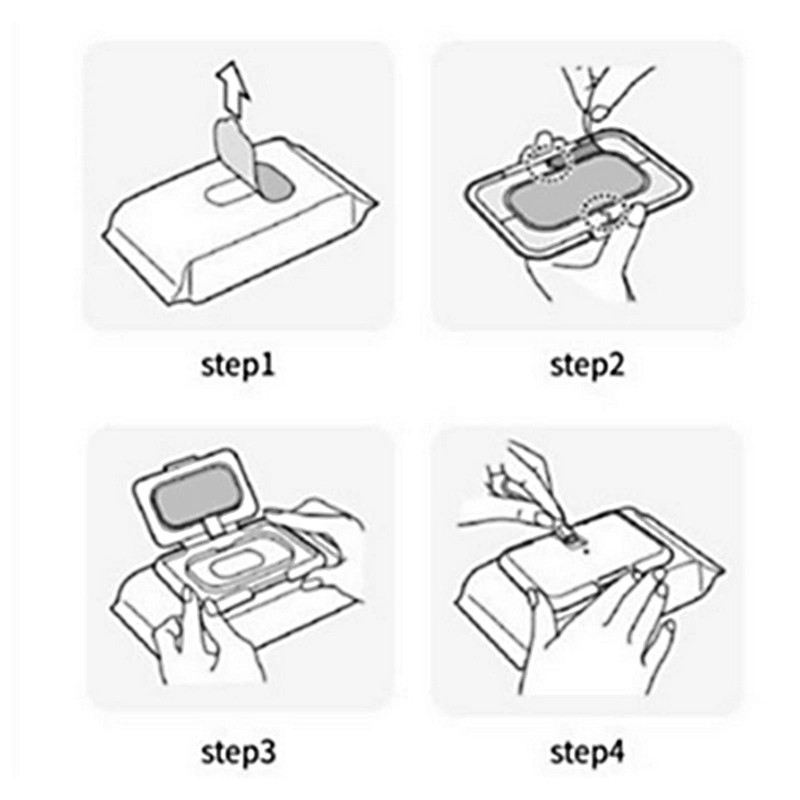 step1

step2

step3

step4