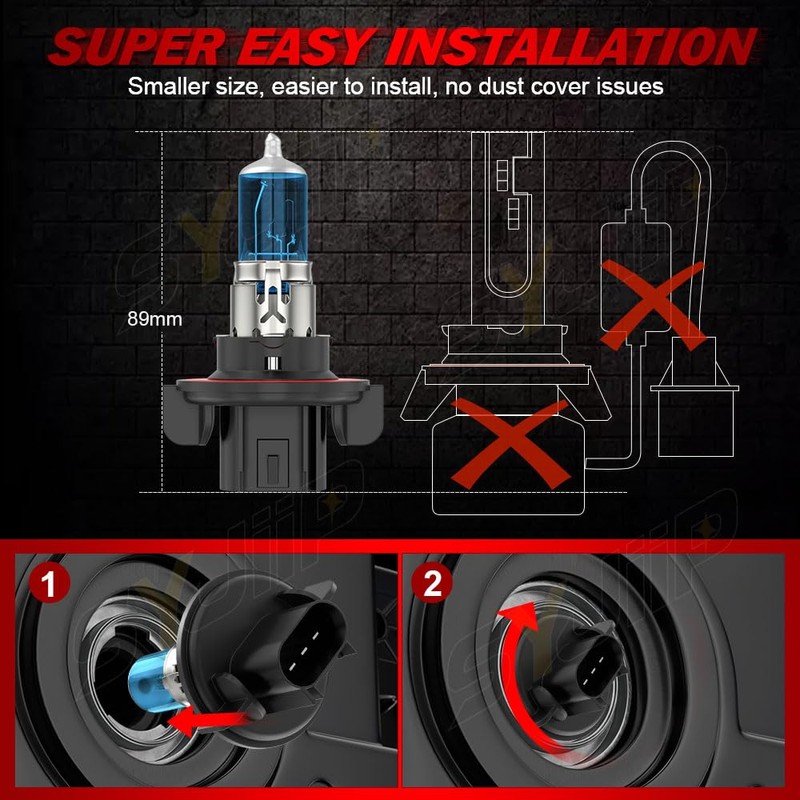 SUPER EASY INSTALLATION

Smaller size, easier to install, no dust cover issues

89mm

1

2