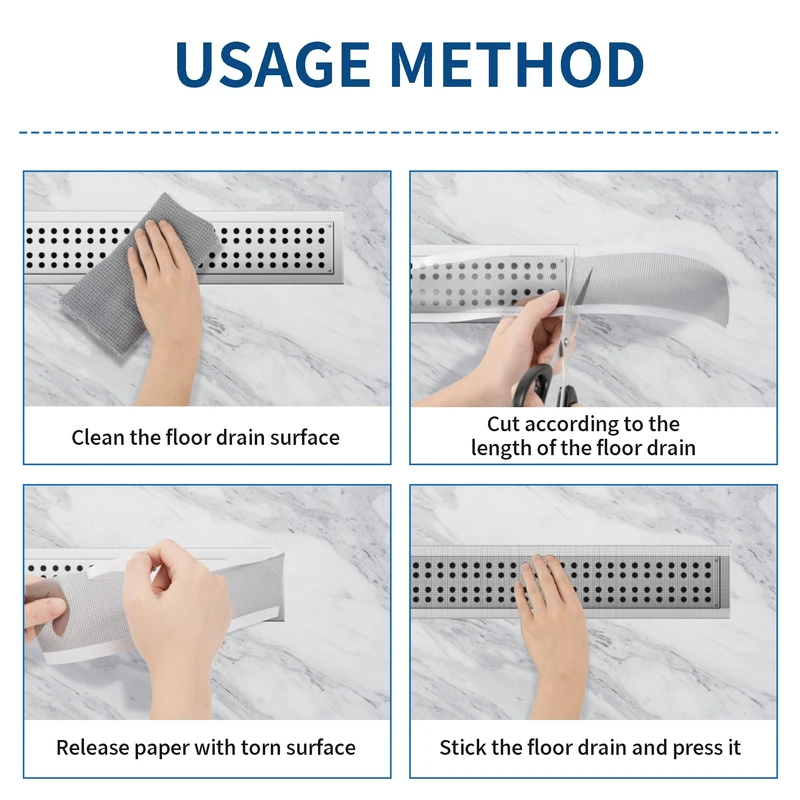 USAGE METHOD

Clean the floor drain surface

Cut according to the length of the floor drain

Release paper with torn surface

Stick the floor drain and press it