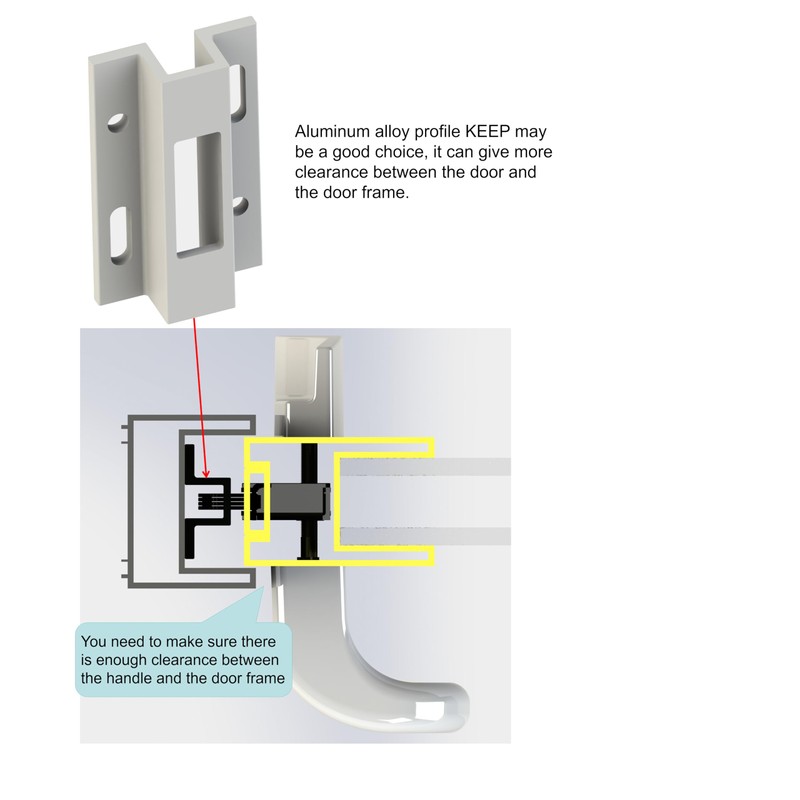 Aluminum alloy profile KEEP may be a good choice, it can give more clearance between the door and the door frame.

You need to make sure there is enough clearance between the handle and the door frame