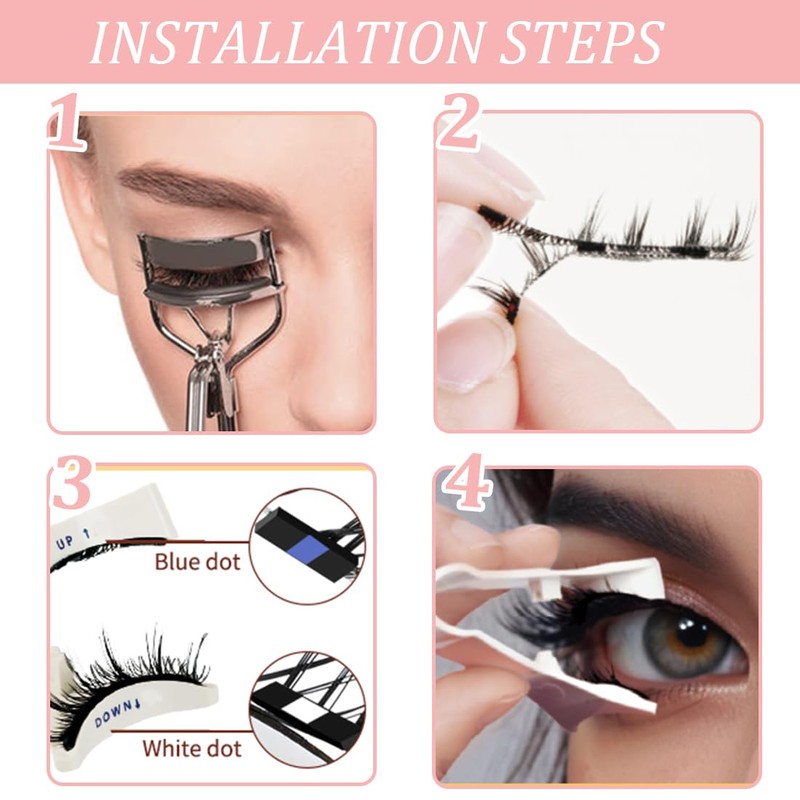 INSTALLATION STEPS

1

2

3

UP ↑

Blue dot

DOWN↓

White dot

4