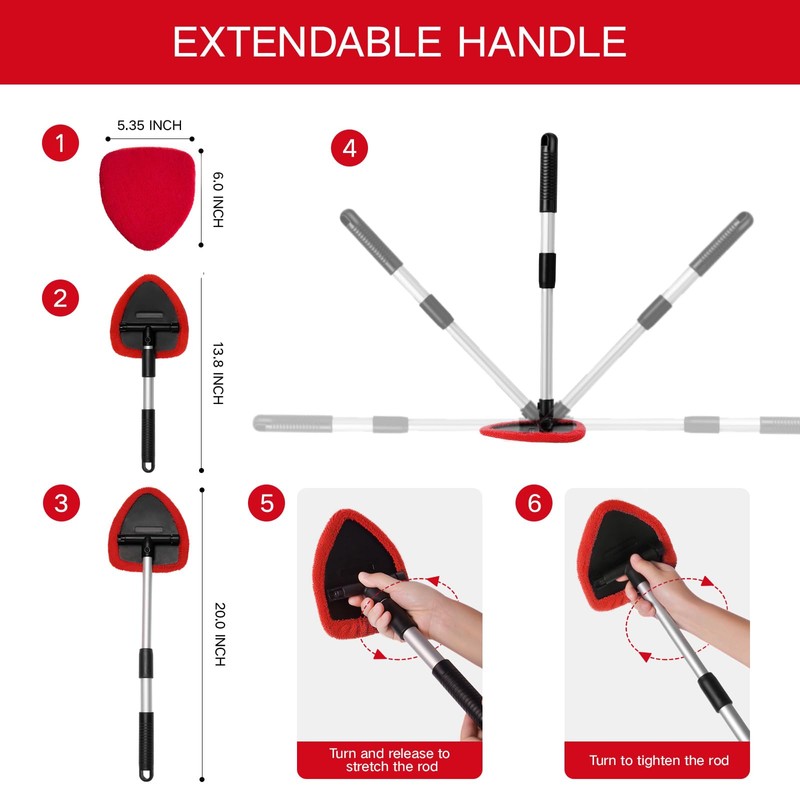 EXTENDABLE HANDLE

1

5.35 INCH

6.0 INCH

2

13.8 INCH

3

20.0 INCH

4

5

Turn and release to stretch the rod

6

Turn to tighten the rod