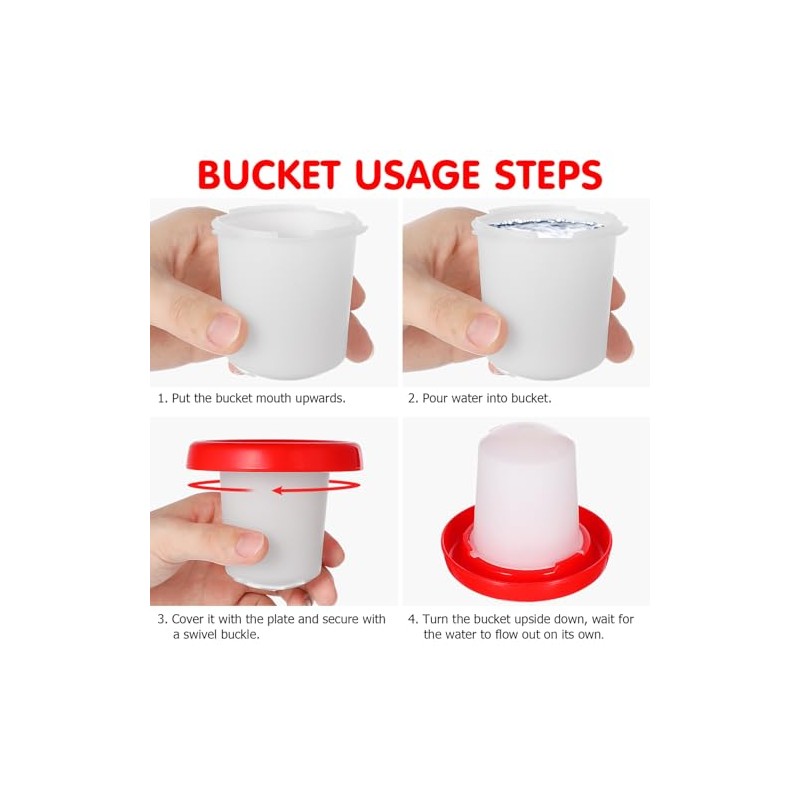 BUCKET USAGE STEPS

1. Put the bucket mouth upwards.

2. Pour water into bucket.

3. Cover it with the plate and secure with a swivel buckle.

4. Turn the bucket upside down, wait for the water to flow out on its own.