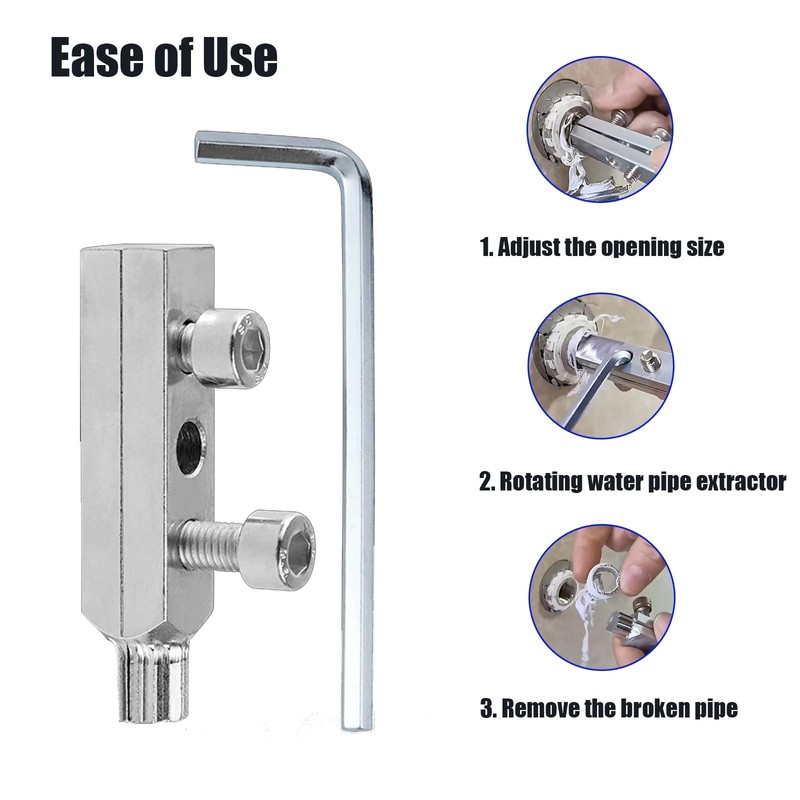 Ease of Use

1. Adjust the opening size

2. Rotating water pipe extractor

3. Remove the broken pipe