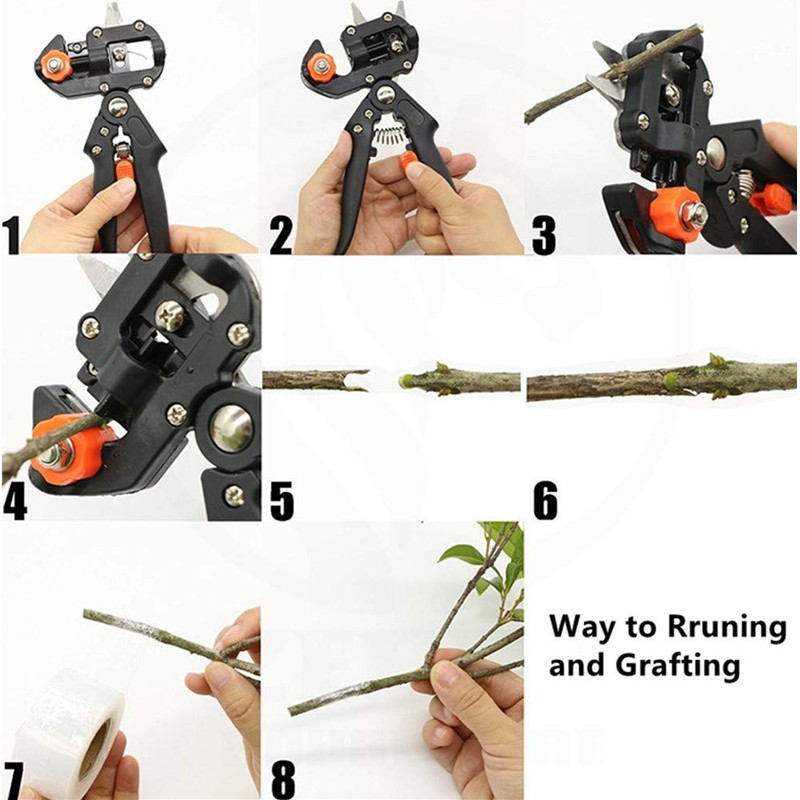 1
2
3
4
5
6
7
8

Way to Rruning and Grafting