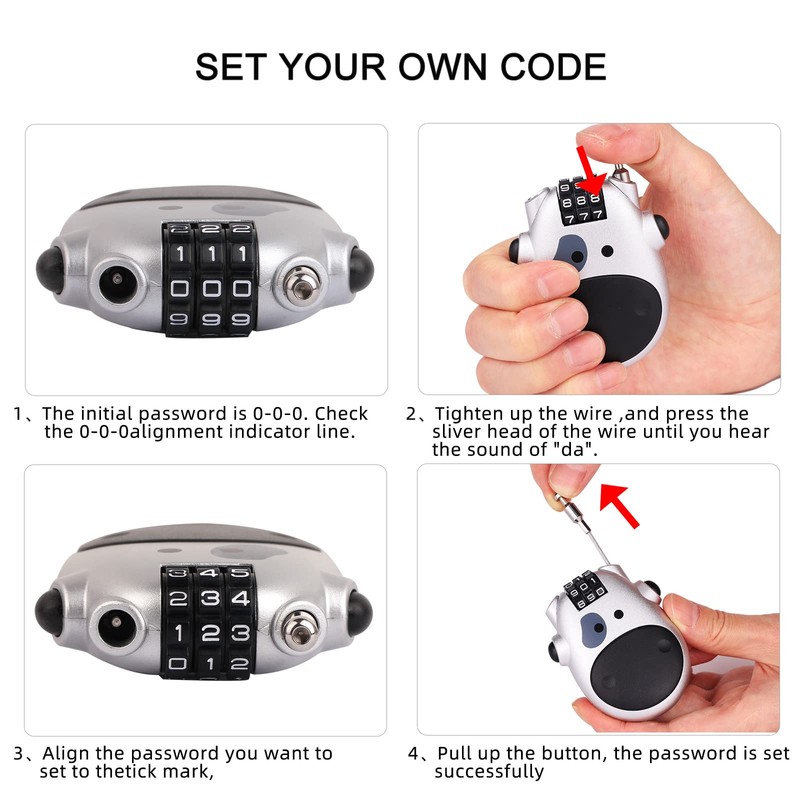 SET YOUR OWN CODE

2 2 2
1 1 1
0 0 0
9 9 9

1、The initial password is 0-0-0. Check the 0-0-0alignment indicator line.

9 9 9
8 8 8
7 7 7

2、Tighten up the wire ,and press the sliver head of the wire until you hear the sound of "da".

3 4 5
2 3 4
1 2 3
0 1 2

3、Align the password you want to set to thetick mark,

4、Pull up the button, the password is set successfully