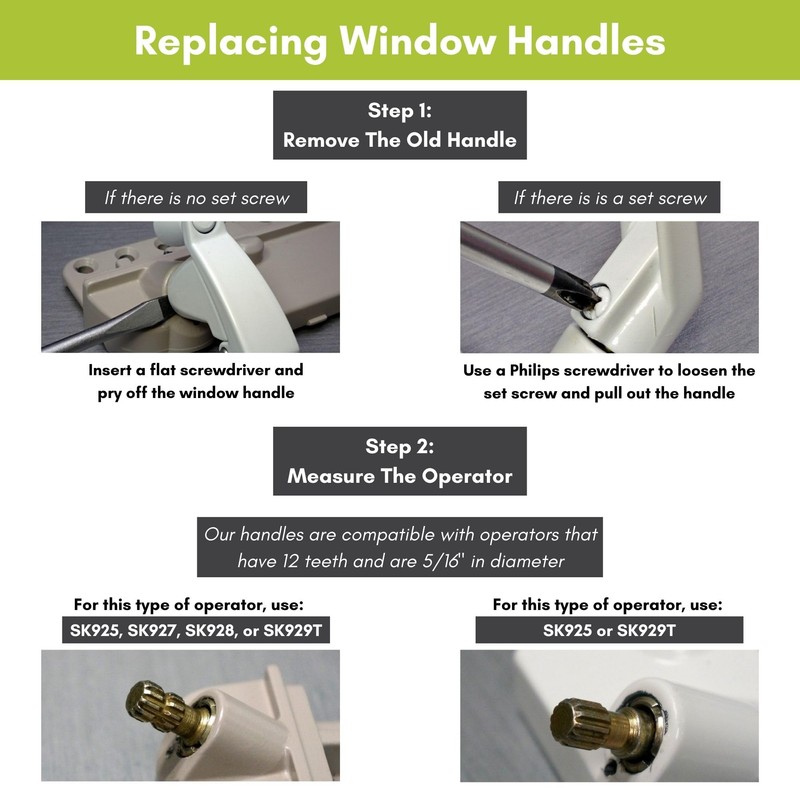 Replacing Window Handles

Step 1:
Remove The Old Handle

If there is no set screw

Insert a flat screwdriver and pry off the window handle

If there is is a set screw

Use a Philips screwdriver to loosen the set screw and pull out the handle

Step 2:
Measure The Operator

Our handles are compatible with operators that have 12 teeth and are 5/16" in diameter

For this type of operator, use:
SK925, SK927, SK928, or SK929T

For this type of operator, use:
SK925 or SK929T