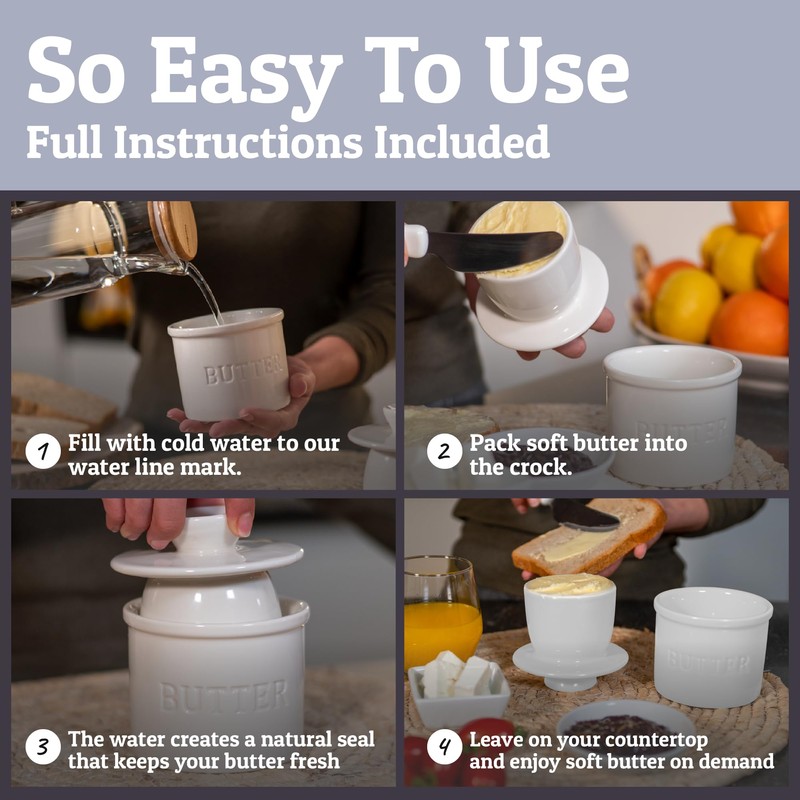 So Easy To Use
Full Instructions Included

BUTTER

1 Fill with cold water to our water line mark.

BUTTER

2 Pack soft butter into the crock.

BUTTER

3 The water creates a natural seal that keeps your butter fresh

BUTTER

4 Leave on your countertop and enjoy soft butter on demand