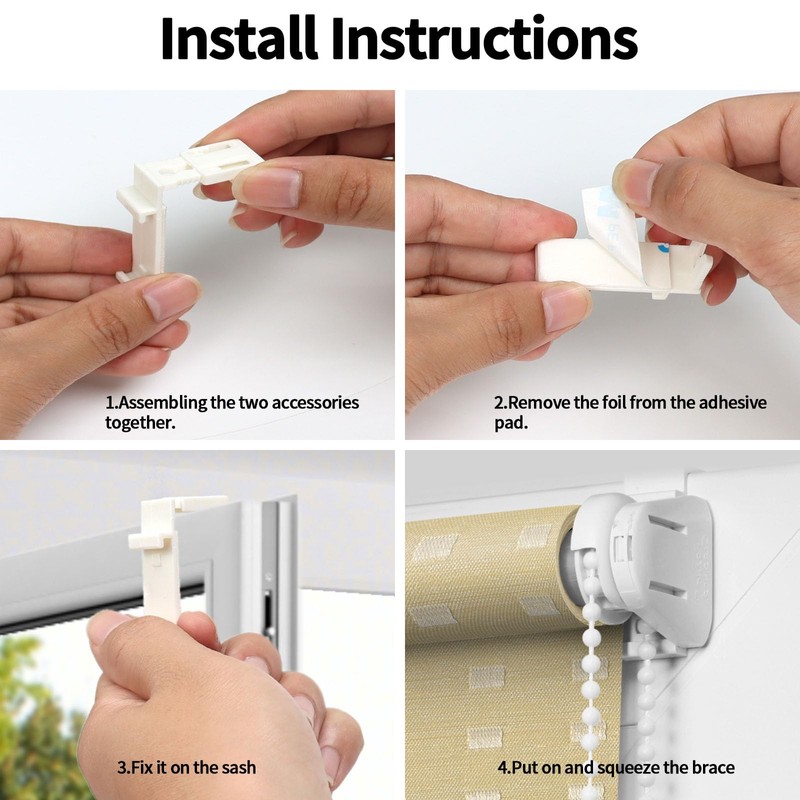 Install Instructions

1.Assembling the two accessories together.

2.Remove the foil from the adhesive pad.

3.Fix it on the sash

4.Put on and squeeze the brace