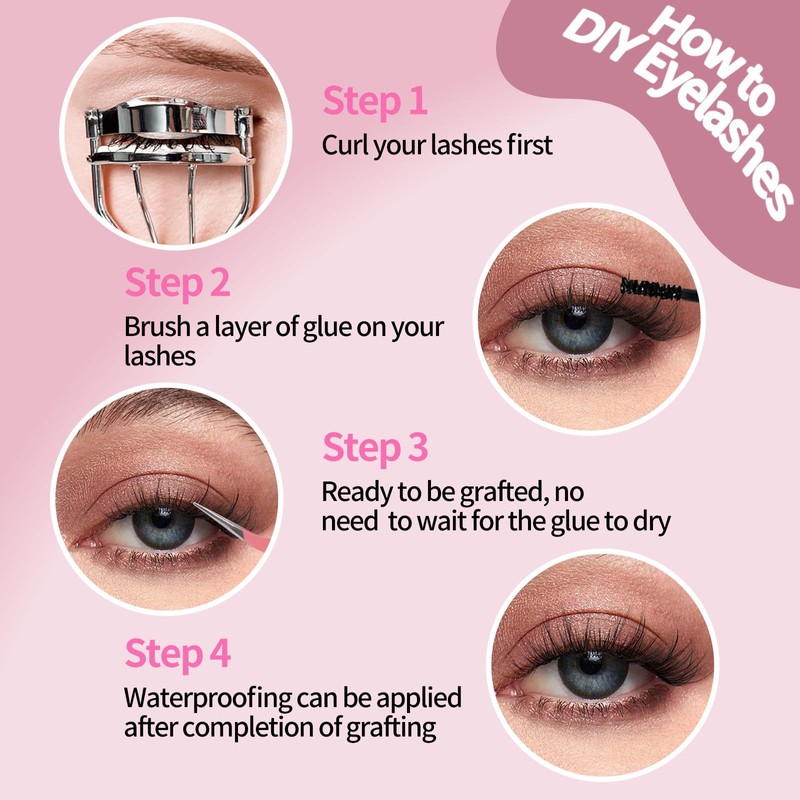 How to DIY Eyelashes

Step 1
Curl your lashes first

Step 2
Brush a layer of glue on your lashes

Step 3
Ready to be grafted, no need to wait for the glue to dry

Step 4
Waterproofing can be applied after completion of grafting