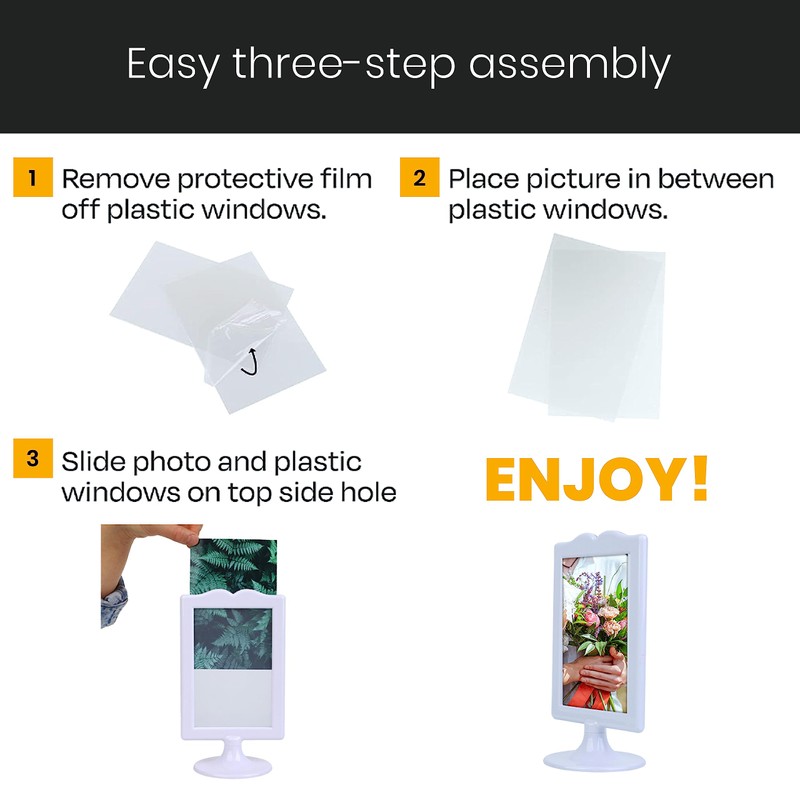 Easy three-step assembly

1 Remove protective film off plastic windows.

2 Place picture in between plastic windows.

3 Slide photo and plastic windows on top side hole

ENJOY!