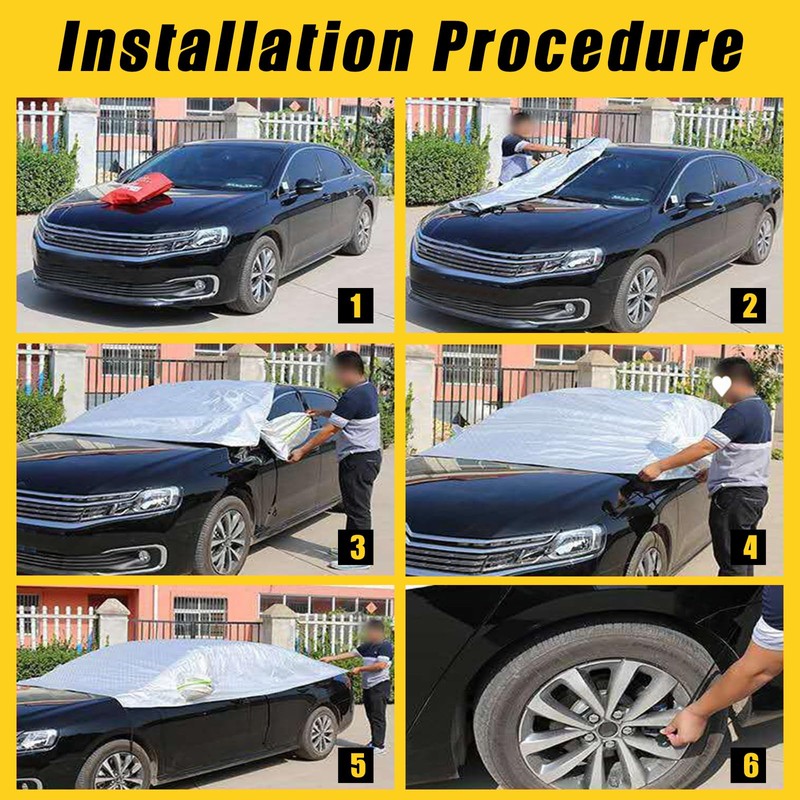 Installation Procedure

1

2

3

4

5

6