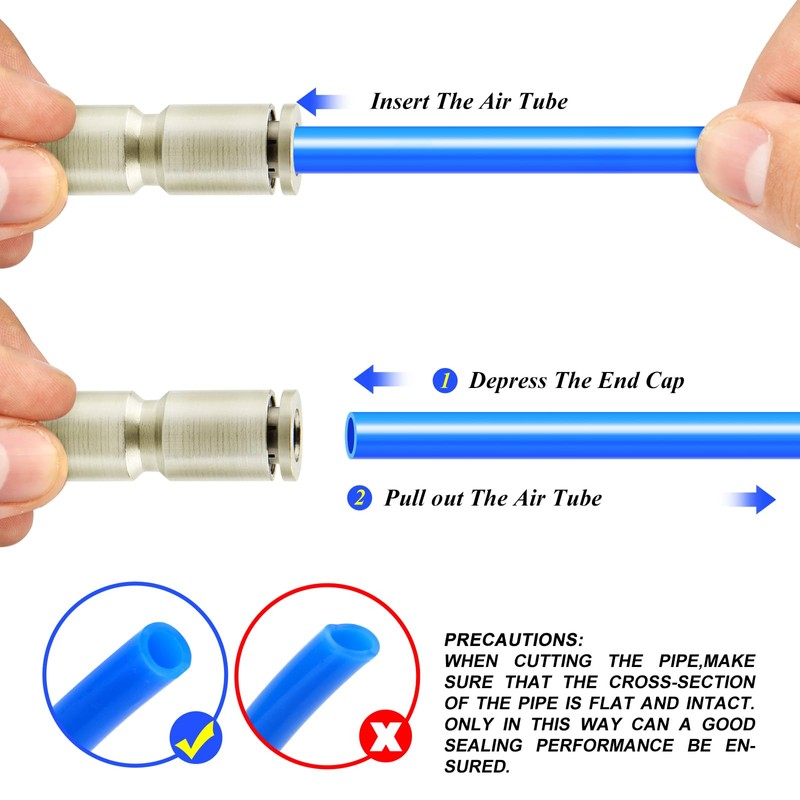 Insert The Air Tube

1 Depress The End Cap

2 Pull out The Air Tube

PRECAUTIONS:
WHEN CUTTING THE PIPE,MAKE SURE THAT THE CROSS-SECTION OF THE PIPE IS FLAT AND INTACT. ONLY IN THIS WAY CAN A GOOD SEALING PERFORMANCE BE ENSURED.