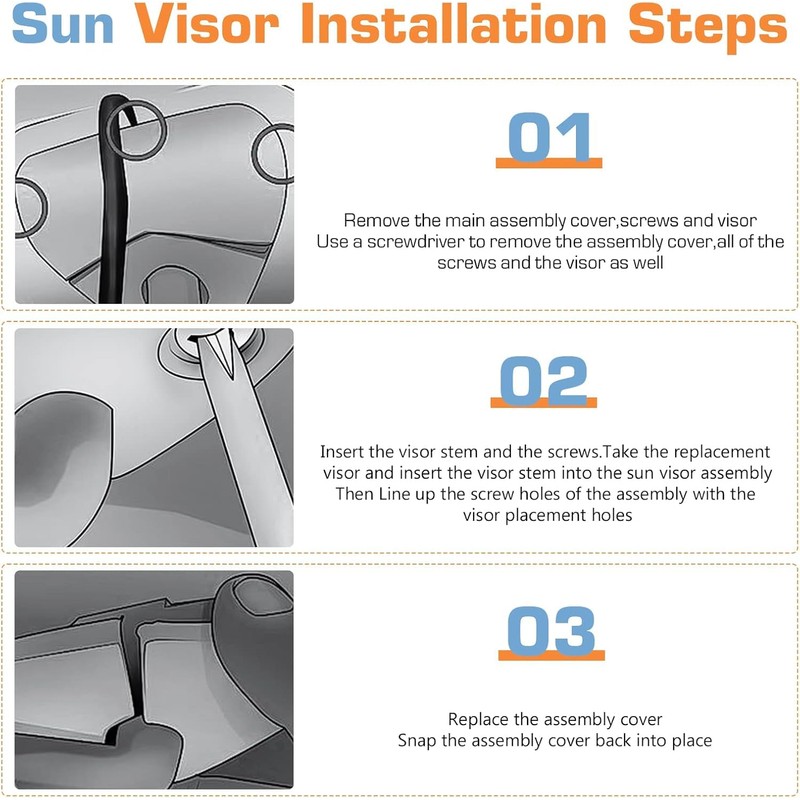 Sun Visor Installation Steps

01

Remove the main assembly cover,screws and visor
Use a screwdriver to remove the assembly cover,all of the screws and the visor as well

02

Insert the visor stem and the screws.Take the replacement visor and insert the visor stem into the sun visor assembly
Then Line up the screw holes of the assembly with the visor placement holes

03

Replace the assembly cover
Snap the assembly cover back into place