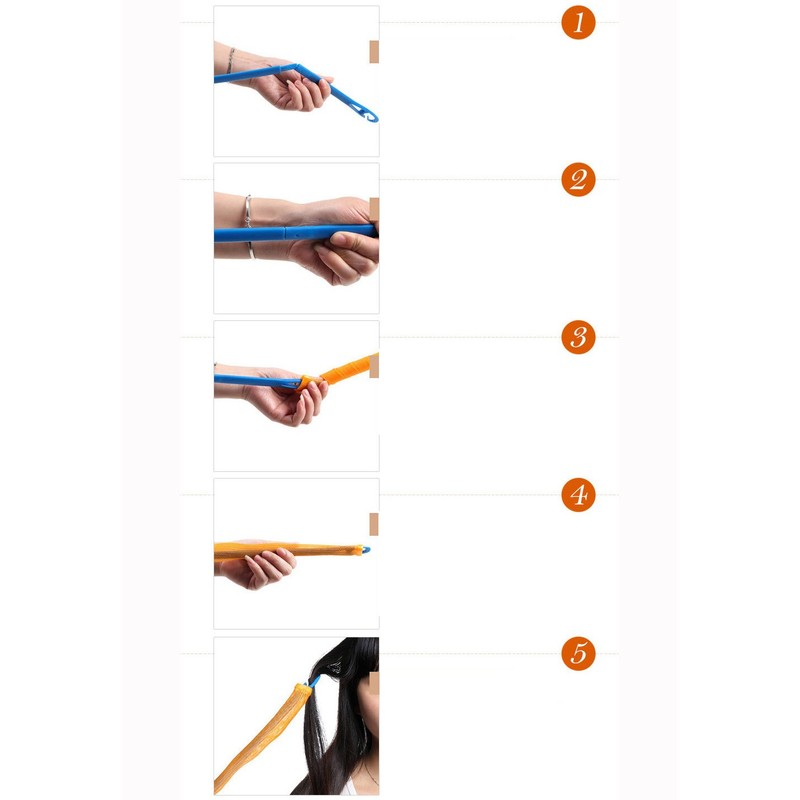 1

2

3

4

5