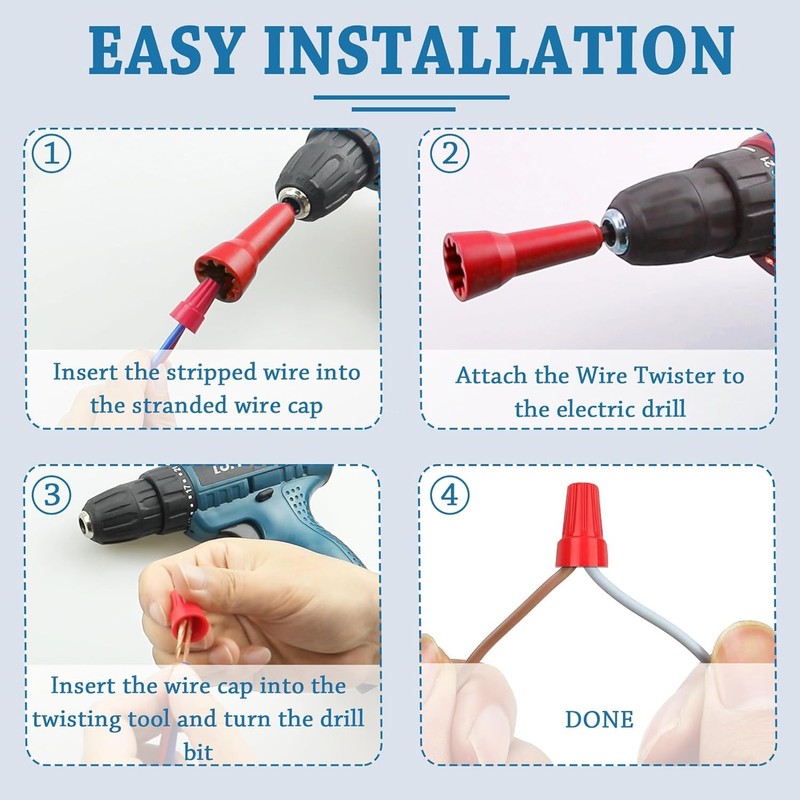 EASY INSTALLATION

①

Insert the stripped wire into the stranded wire cap

②

Attach the Wire Twister to the electric drill

③

Insert the wire cap into the twisting tool and turn the drill bit

④

DONE