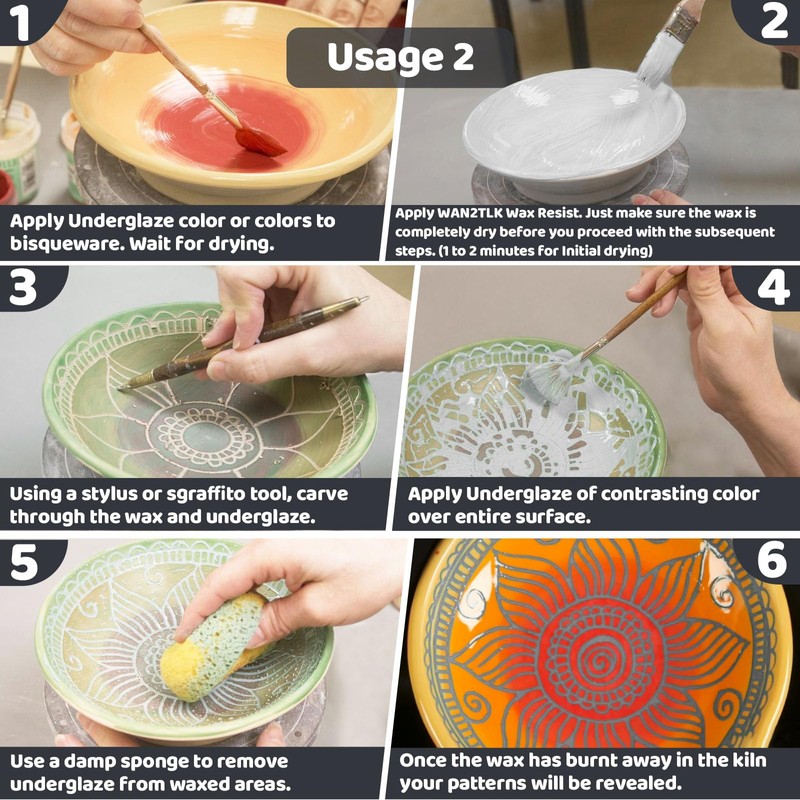 Usage 2

1

Apply Underglaze color or colors to bisqueware. Wait for drying.

2

Apply WAN2TLK Wax Resist. Just make sure the wax is completely dry before you proceed with the subsequent steps. (1 to 2 minutes for Initial drying)

3

Using a stylus or sgraffito tool, carve through the wax and underglaze.

4

Apply Underglaze of contrasting color over entire surface.

5

Use a damp sponge to remove underglaze from waxed areas.

6

Once the wax has burnt away in the kiln your patterns will be revealed.