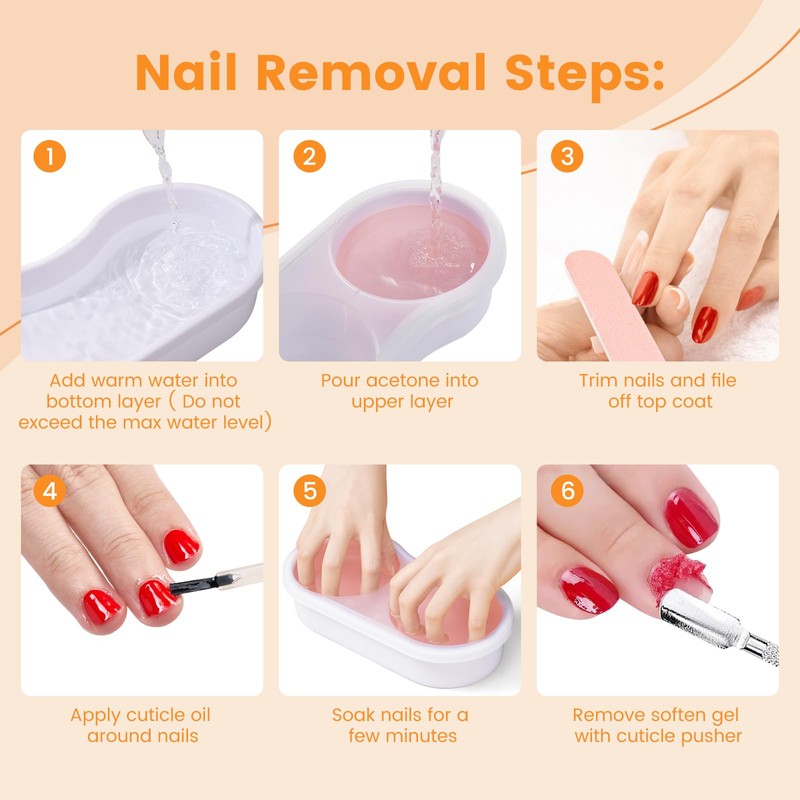 Nail Removal Steps:

1

Add warm water into bottom layer ( Do not exceed the max water level)

2

Pour acetone into upper layer

3

Trim nails and file off top coat

4

Apply cuticle oil around nails

5

Soak nails for a few minutes

6

Remove soften gel with cuticle pusher