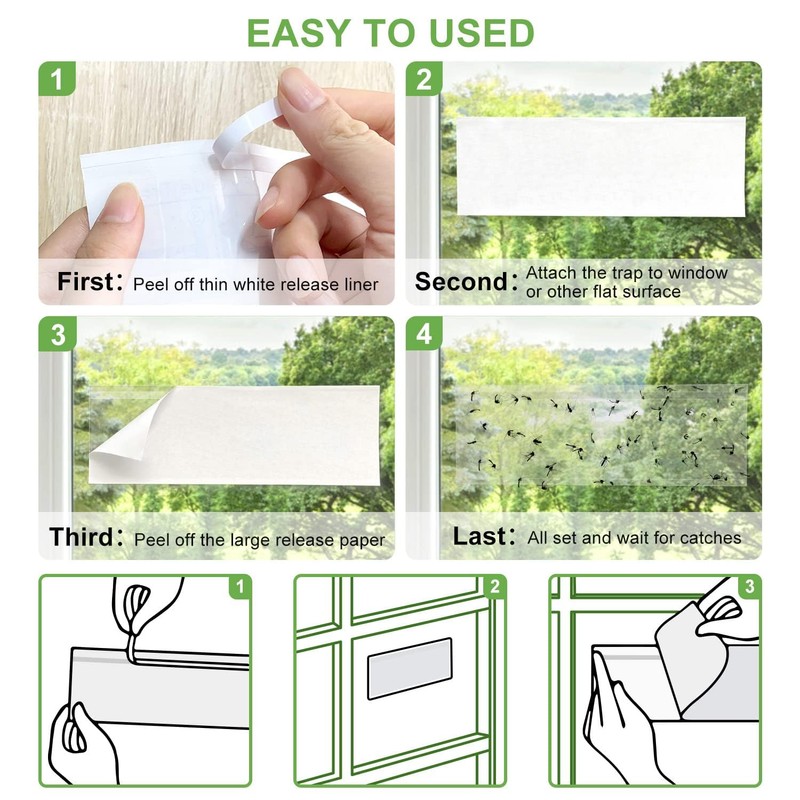 EASY TO USED

1

First: Peel off thin white release liner

2

Second: Attach the trap to window or other flat surface

3

Third: Peel off the large release paper

4

Last: All set and wait for catches

1

2

3