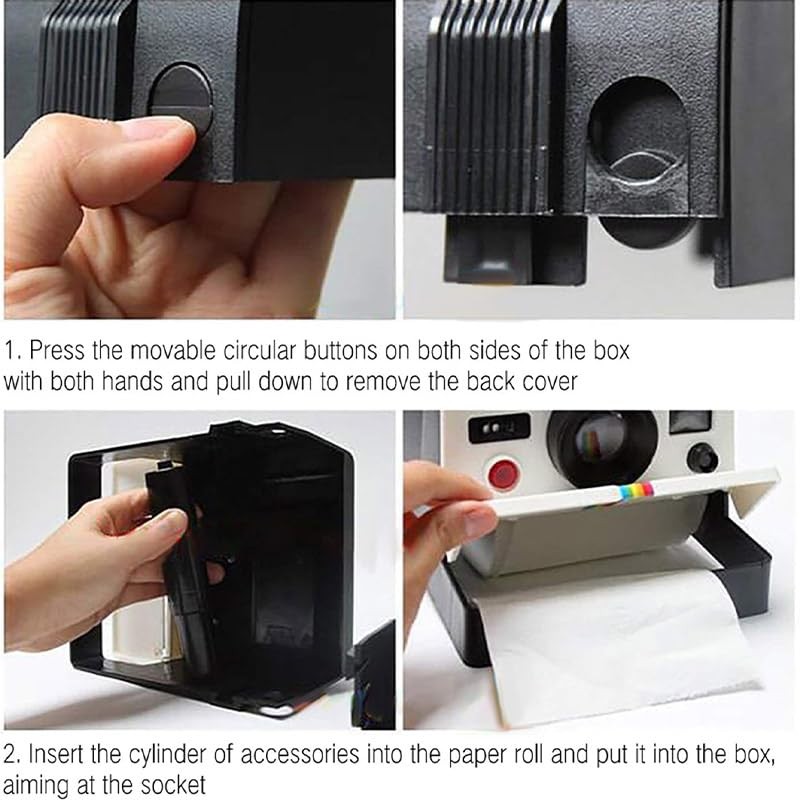 1. Press the movable circular buttons on both sides of the box with both hands and pull down to remove the back cover

2. Insert the cylinder of accessories into the paper roll and put it into the box, aiming at the socket