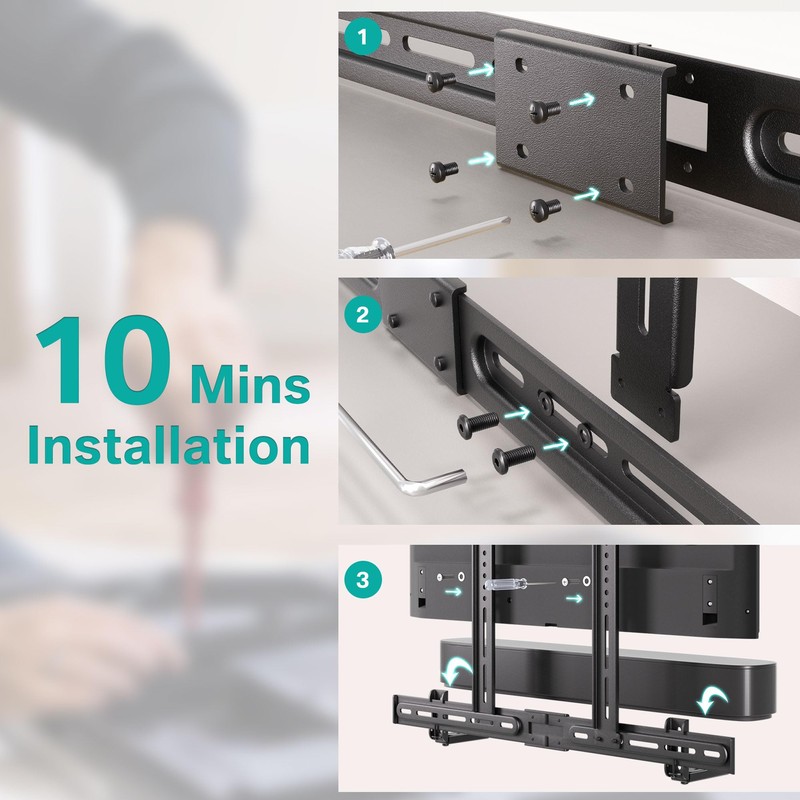 10 Mins
Installation

1

2

3