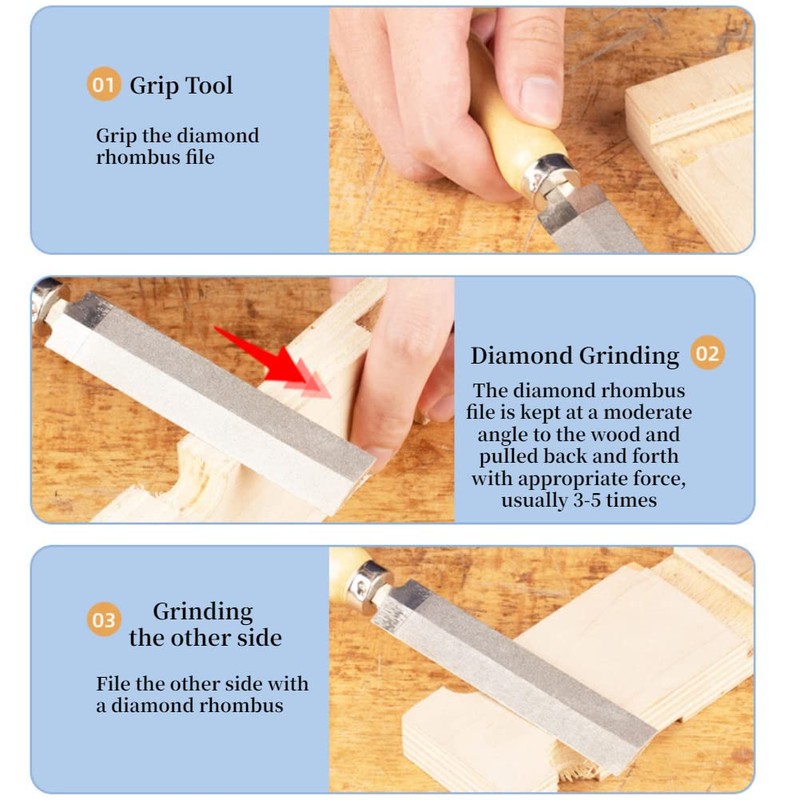 01 Grip Tool

Grip the diamond rhombus file

Diamond Grinding 02

The diamond rhombus file is kept at a moderate angle to the wood and pulled back and forth with appropriate force, usually 3-5 times

03 Grinding the other side

File the other side with a diamond rhombus