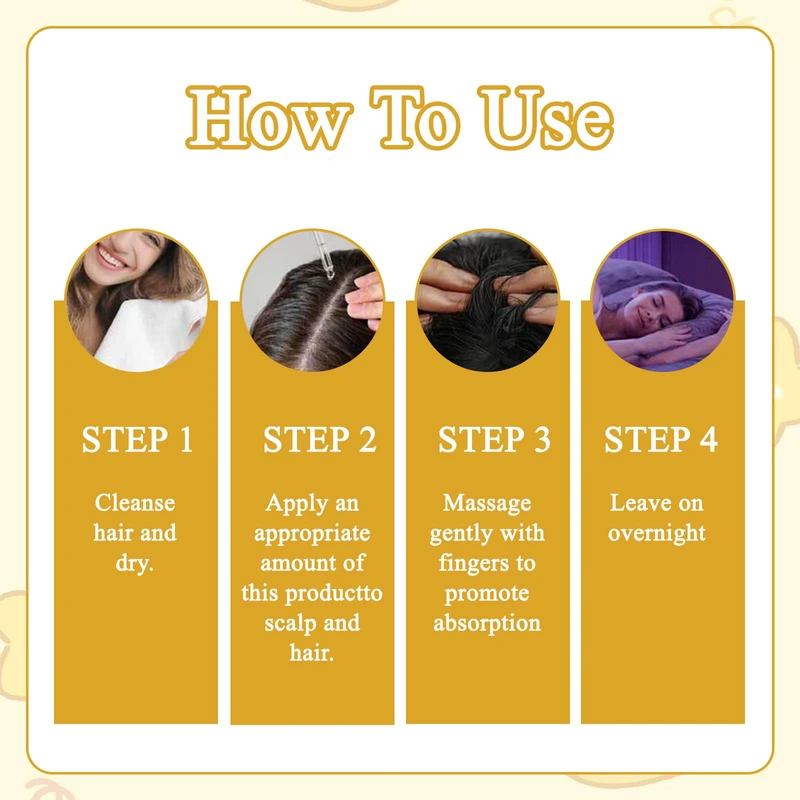 How To Use

STEP 1

Cleanse hair and dry.

STEP 2

Apply an appropriate amount of this productto scalp and hair.

STEP 3

Massage gently with fingers to promote absorption

STEP 4

Leave on overnight