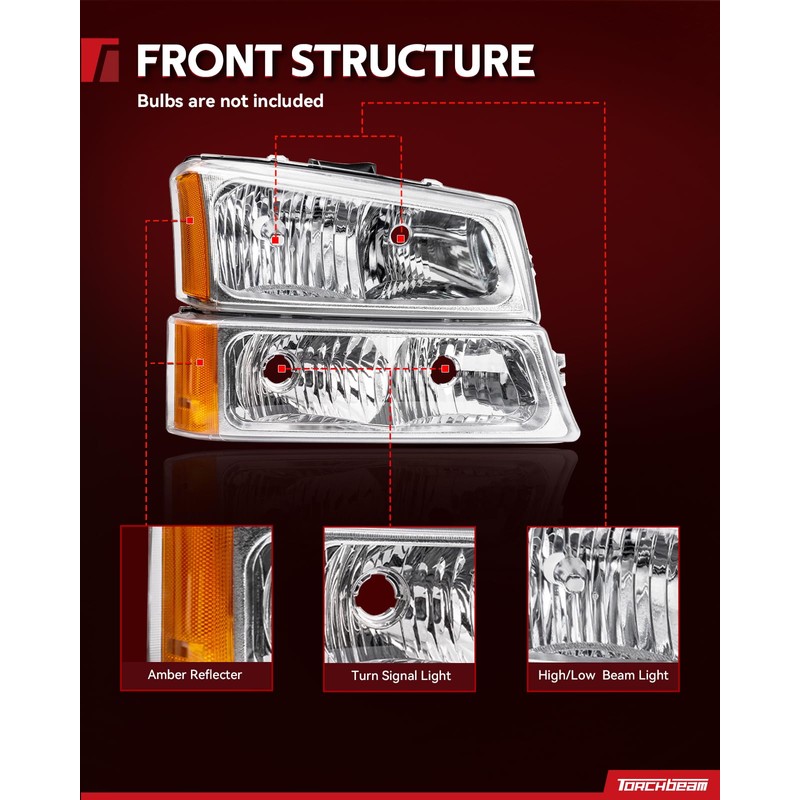 FRONT STRUCTURE

Bulbs are not included

Amber Reflecter

Turn Signal Light

High/Low Beam Light

TORCHBEAM