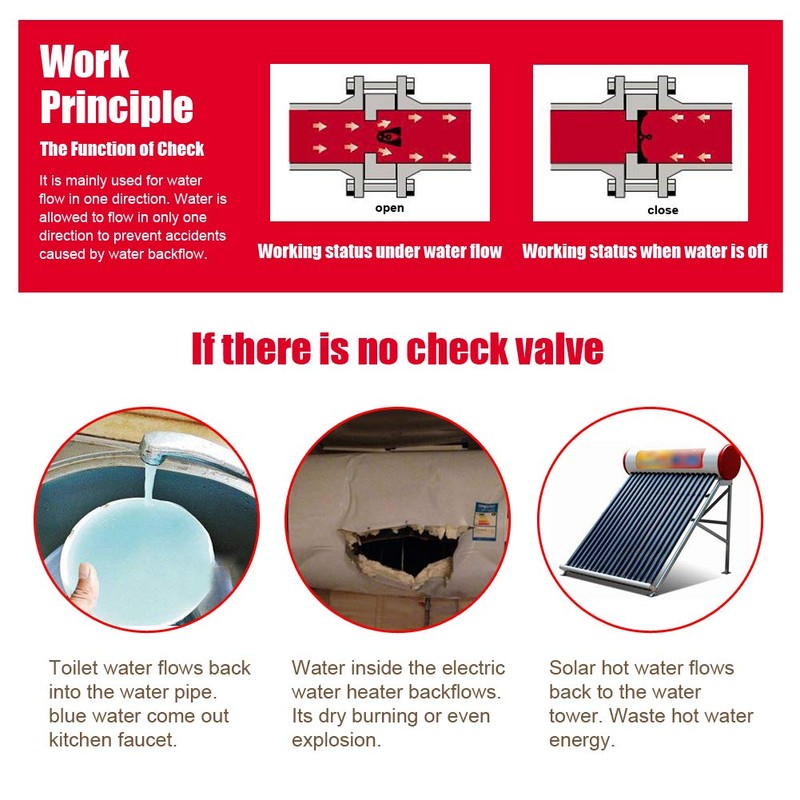 Work Principle

The Function of Check

It is mainly used for water flow in one direction. Water is allowed to flow in only one direction to prevent accidents caused by water backflow.

open

Working status under water flow

close

Working status when water is off

If there is no check valve

Toilet water flows back into the water pipe. blue water come out kitchen faucet.

Water inside the electric water heater backflows. Its dry burning or even explosion.

Solar hot water flows back to the water tower. Waste hot water energy.