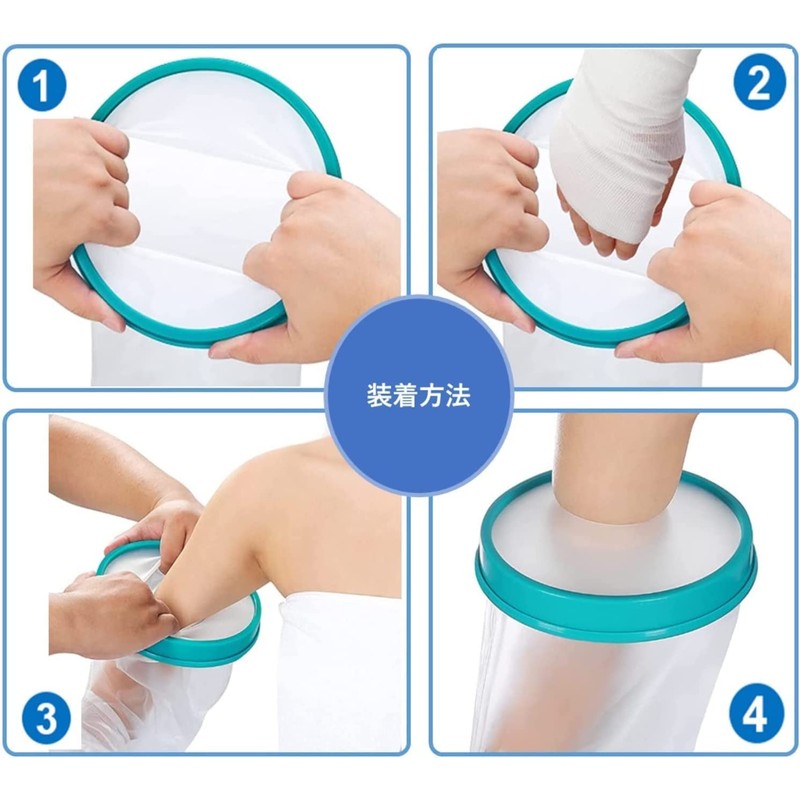 1
2
装着方法
3
4