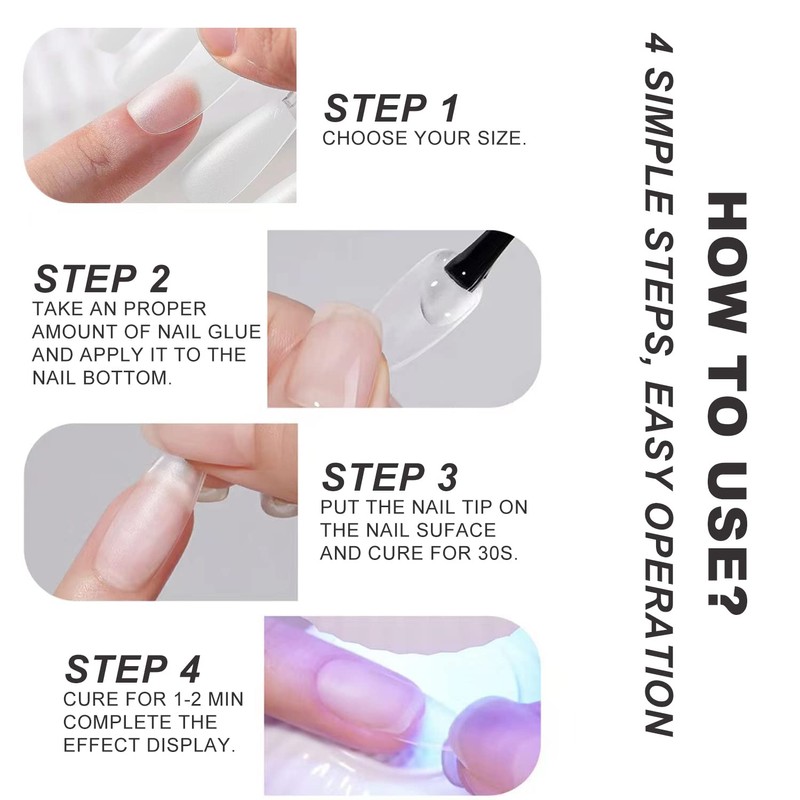 HOW TO USE?

4 SIMPLE STEPS, EASY OPERATION

STEP 1
CHOOSE YOUR SIZE.

STEP 2
TAKE AN PROPER AMOUNT OF NAIL GLUE AND APPLY IT TO THE NAIL BOTTOM.

STEP 3
PUT THE NAIL TIP ON THE NAIL SUFACE AND CURE FOR 30S.

STEP 4
CURE FOR 1-2 MIN COMPLETE THE EFFECT DISPLAY.