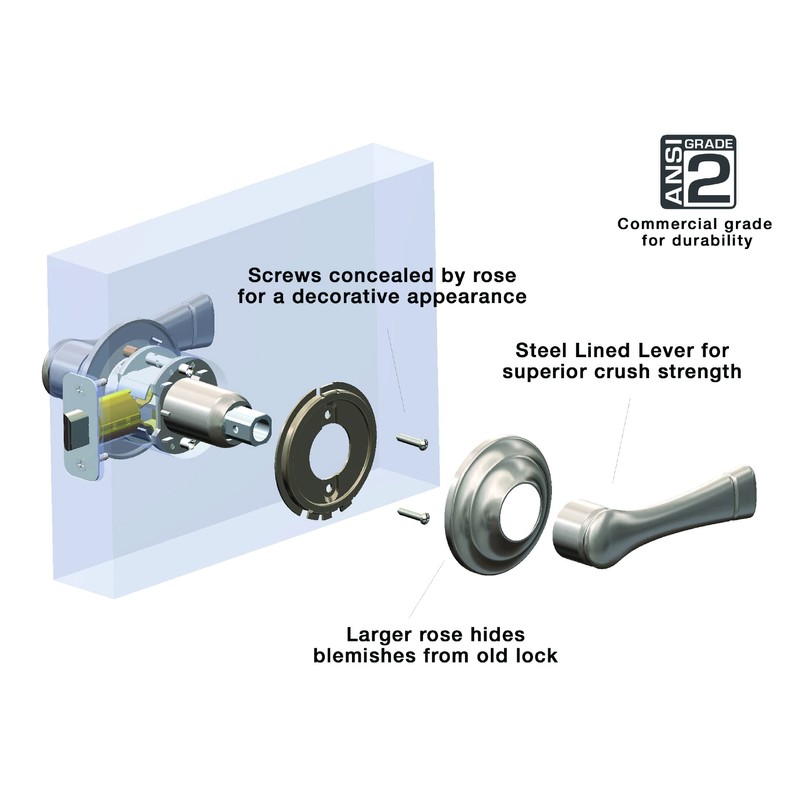 ANSI GRADE 2

Commercial grade for durability

Screws concealed by rose for a decorative appearance

Steel Lined Lever for superior crush strength

Larger rose hides blemishes from old lock