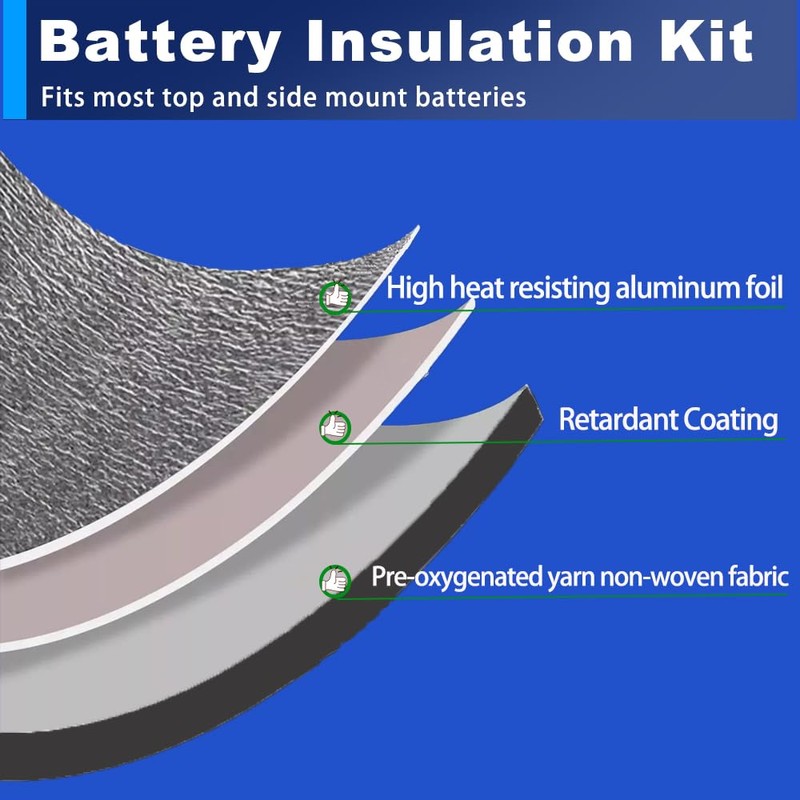 Battery Insulation Kit
Fits most top and side mount batteries

High heat resisting aluminum foil

Retardant Coating

Pre-oxygenated yarn non-woven fabric