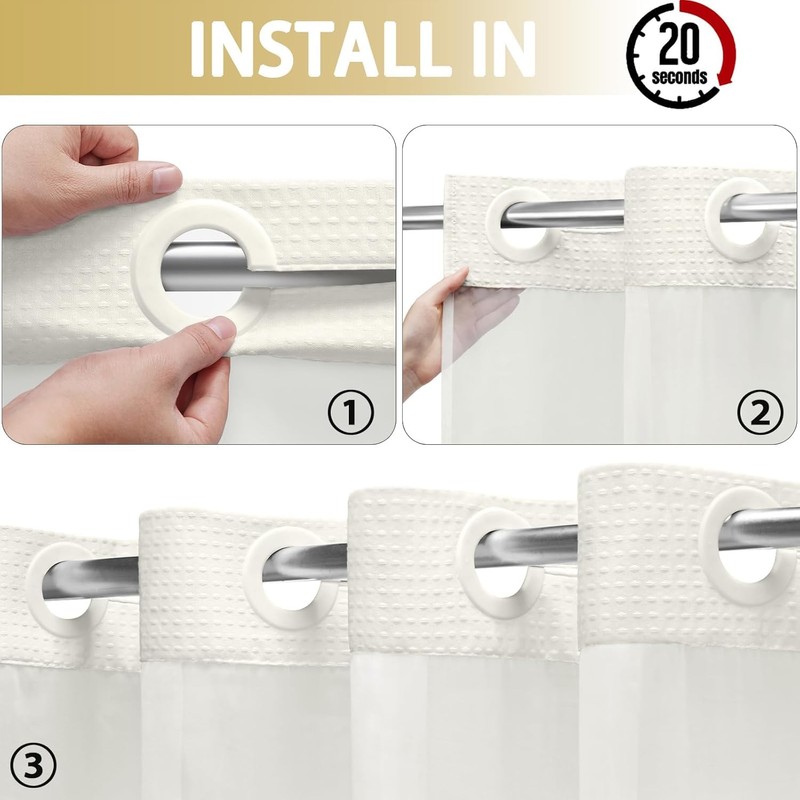 INSTALL IN

20
seconds

①

②

③