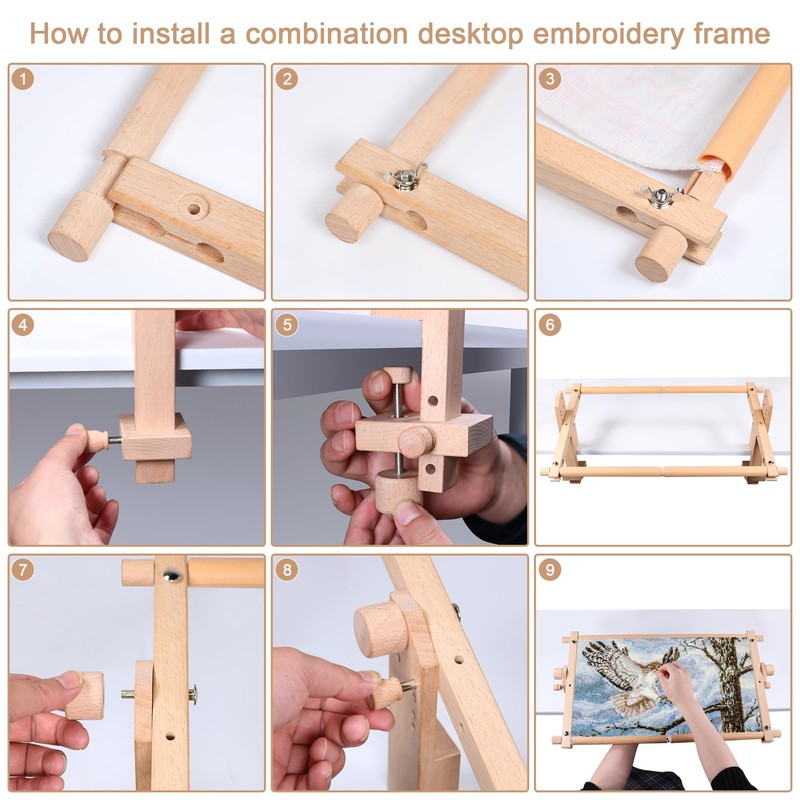 How to install a combination desktop embroidery frame

1

2

3

4

5

6

7

8

9