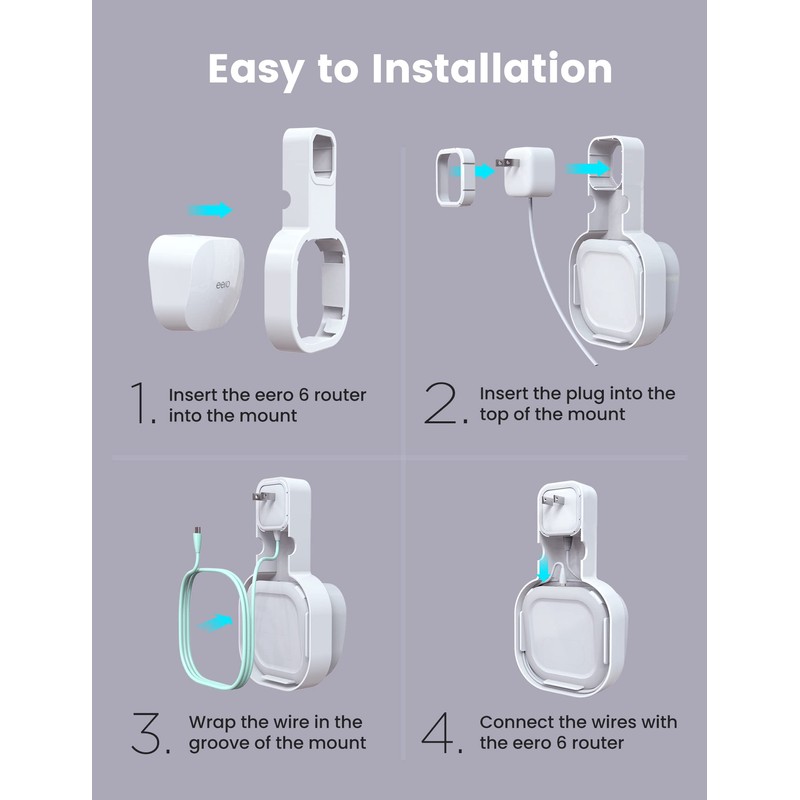 Easy to Installation

eero

1. Insert the eero 6 router into the mount

2. Insert the plug into the top of the mount

3. Wrap the wire in the groove of the mount

4. Connect the wires with the eero 6 router