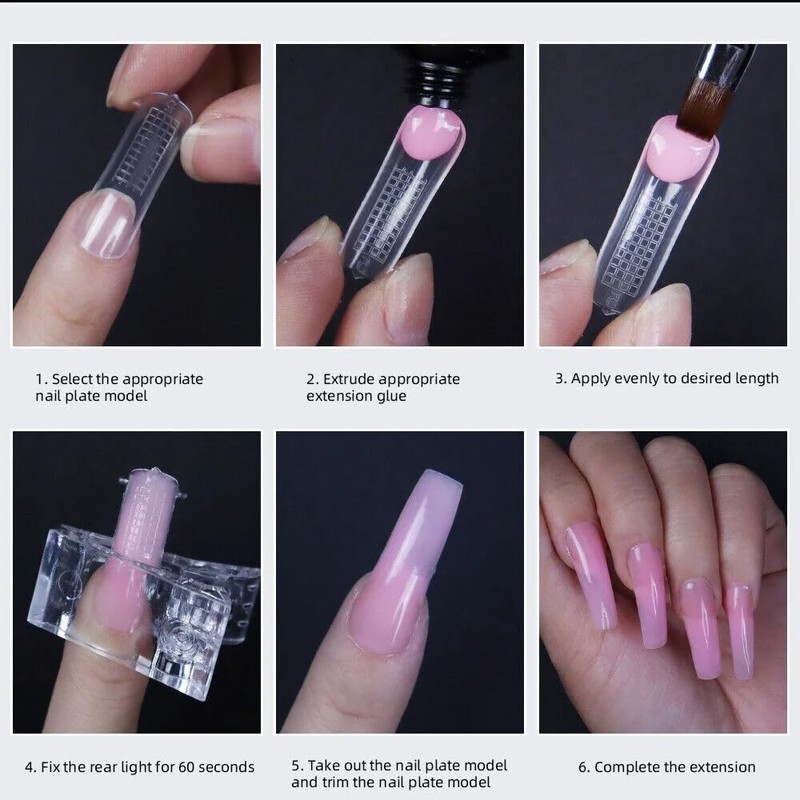 1. Select the appropriate nail plate model

2. Extrude appropriate extension glue

3. Apply evenly to desired length

4. Fix the rear light for 60 seconds

5. Take out the nail plate model and trim the nail plate model

6. Complete the extension