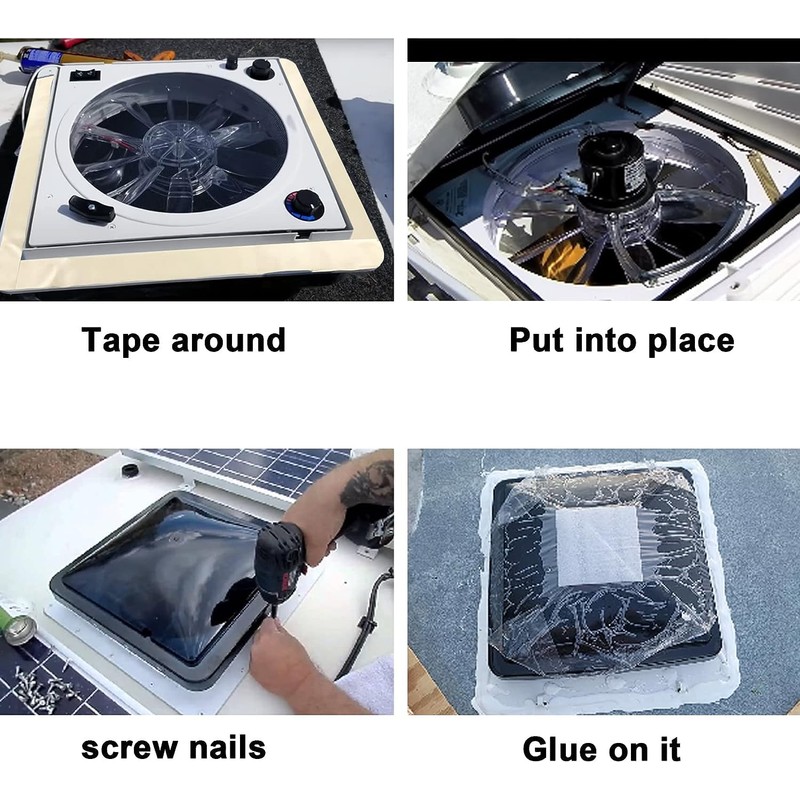 Tape around

Put into place

screw nails

Glue on it