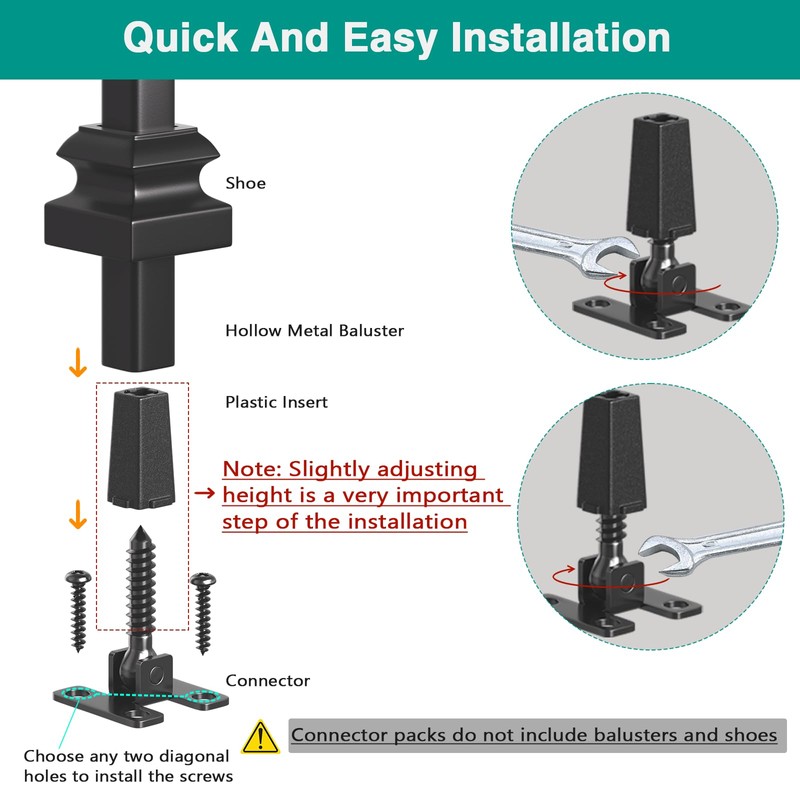 Quick And Easy Installation

Shoe

Hollow Metal Baluster

Plastic Insert

Note: Slightly adjusting height is a very important step of the installation

Connector

Choose any two diagonal holes to install the screws

Connector packs do not include balusters and shoes