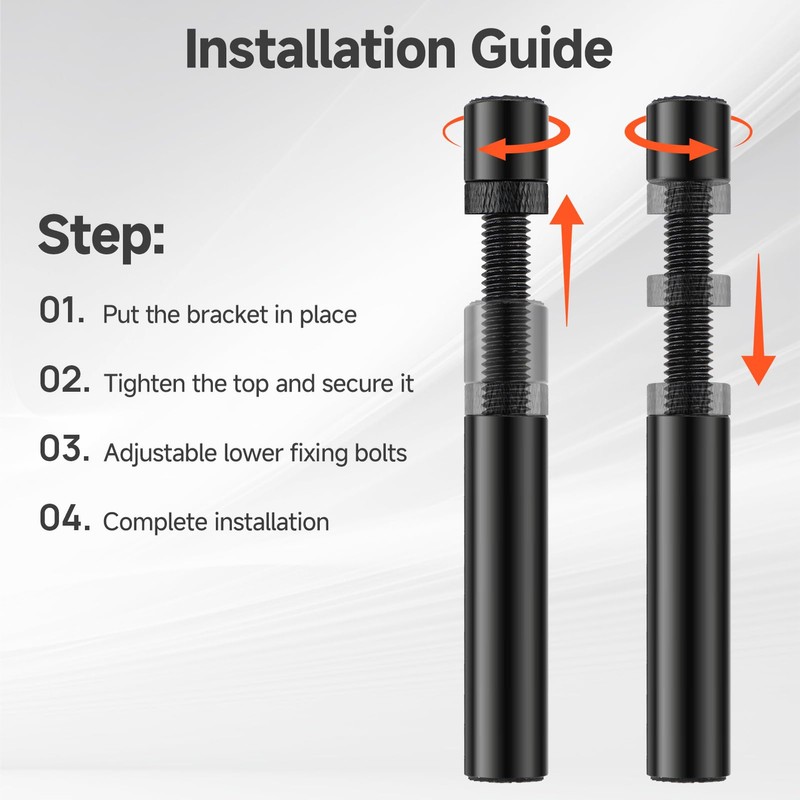 Installation Guide

Step:

01. Put the bracket in place

02. Tighten the top and secure it

03. Adjustable lower fixing bolts

04. Complete installation